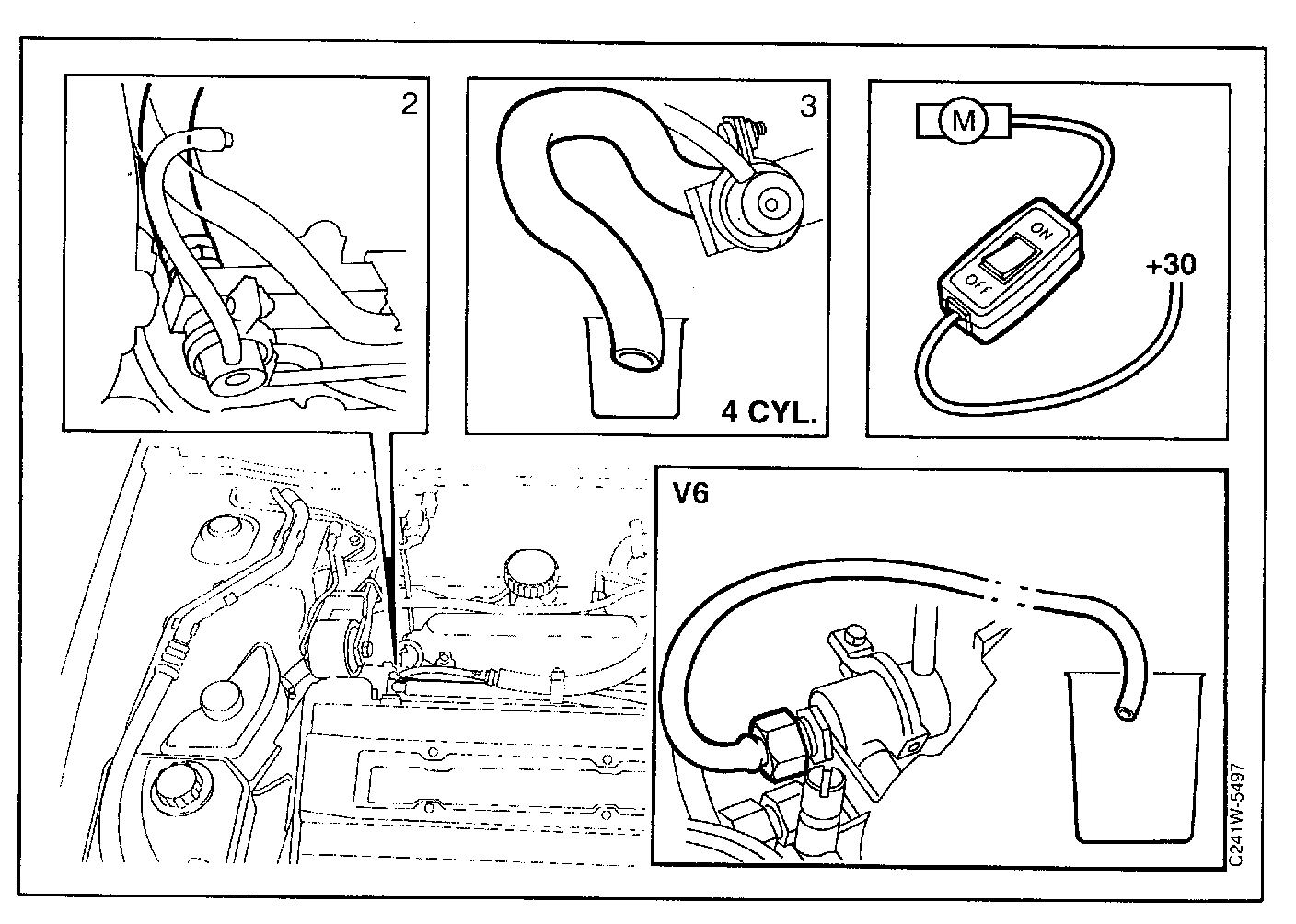 2

3

4 CYL.

M

ON

OFF

+30

V6

C241W-5497