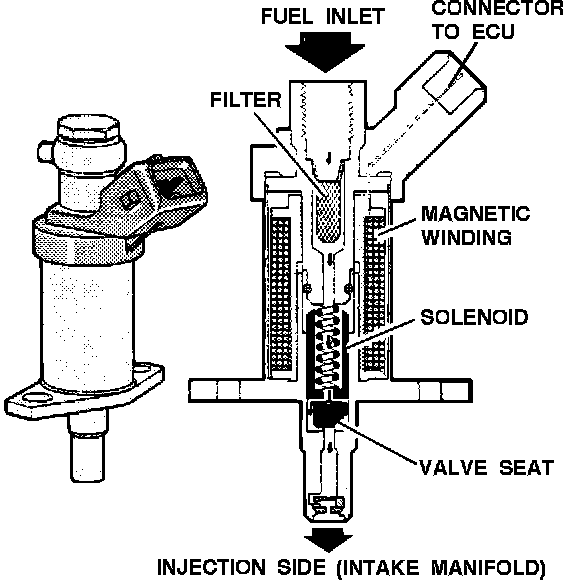 FUEL INLET

CONNECTOR TO ECU

FILTER

MAGNETIC WINDING

SOLENOID

VALVE SEAT

INJECTION SIDE (INTAKE MANIFOLD)