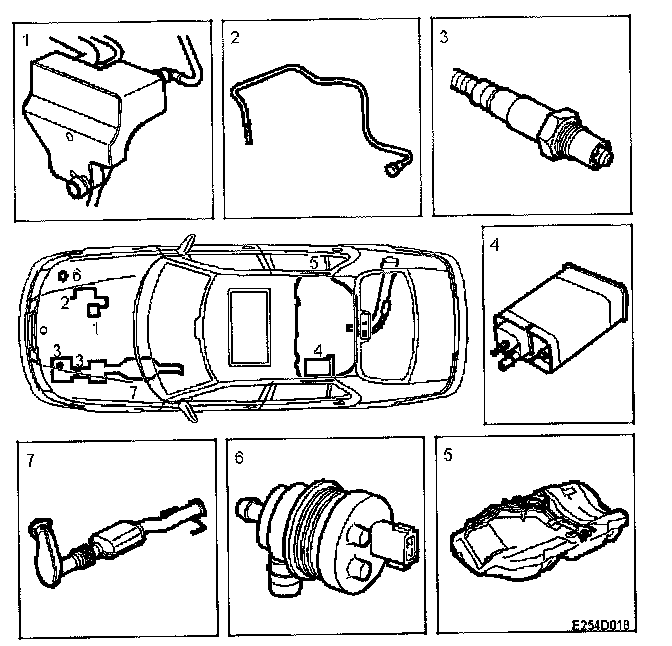 1

2

3

6
2
1
3
3
7
5
4

4

7

6

5

E254D018