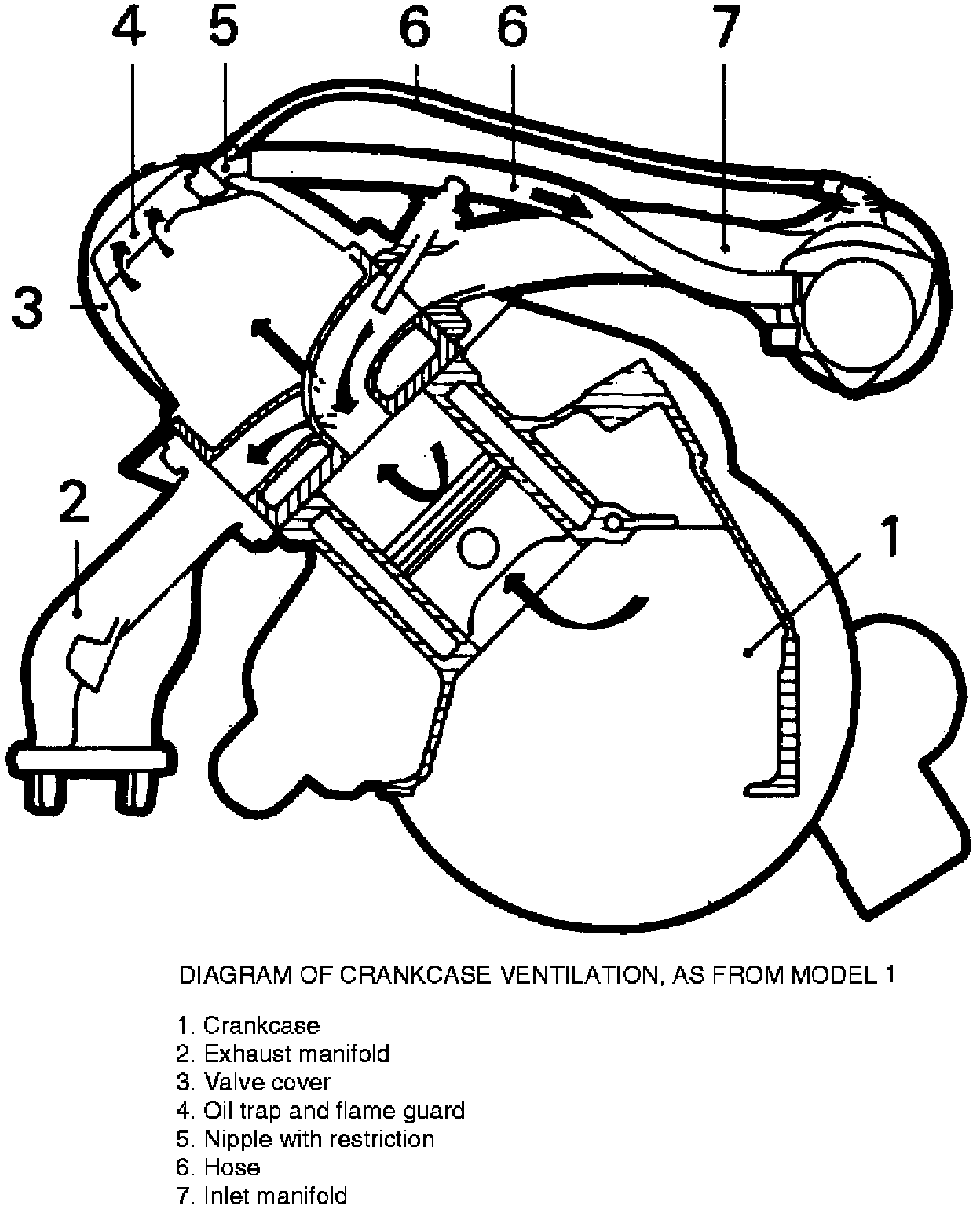 4 5 6 6 7

3

2

1

DIAGRAM OF CRANKCASE VENTILATION, AS FROM MODEL 1

1. Crankcase
2. Exhaust manifold
3. Valve cover
4. Oil trap and flame guard
5. Nipple with restriction
6. Hose
7. Inlet manifold