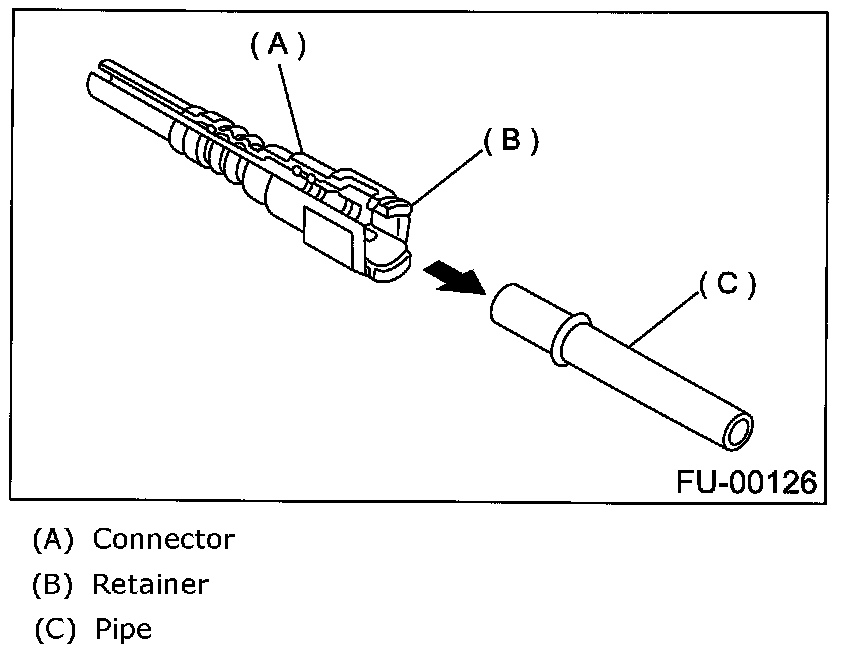 (A)
(B)
(C)
FU-00126

(A) Connector
(B) Retainer
(C) Pipe