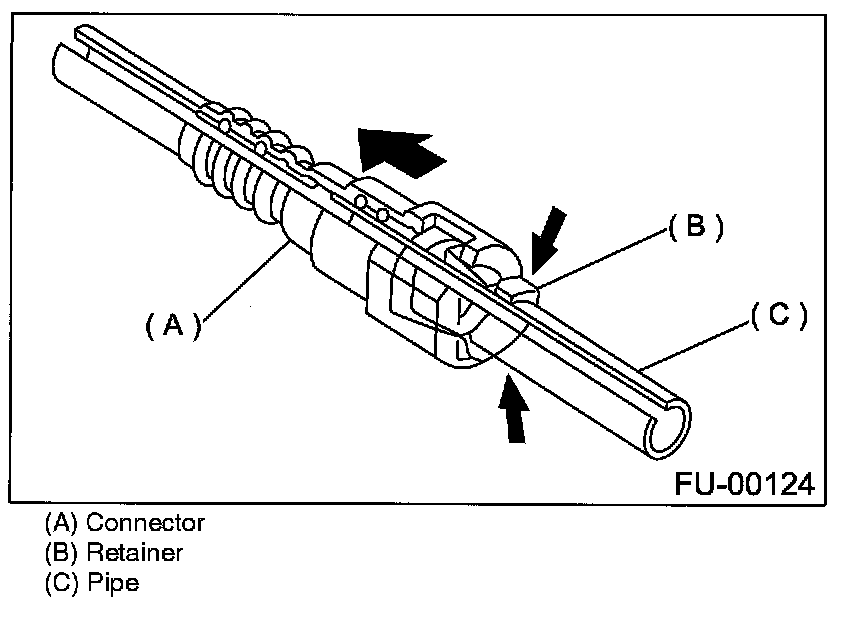 (B)

(A)

(C)

FU-00124

(A) Connector
(B) Retainer
(C) Pipe