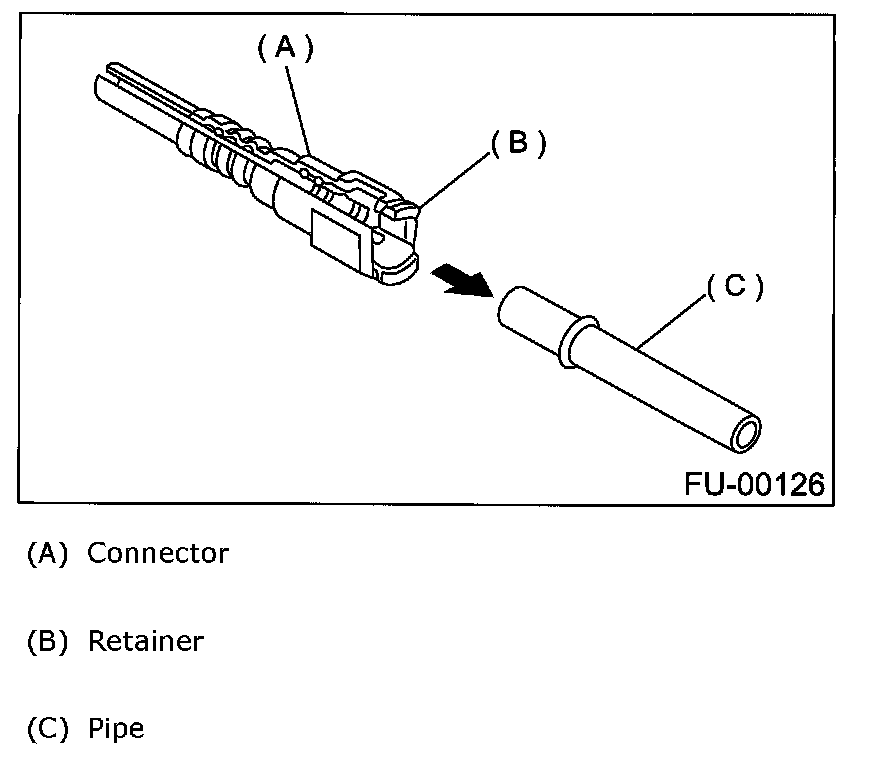 (A)

(B)

(C)

FU-00126

(A) Connector

(B) Retainer

(C) Pipe