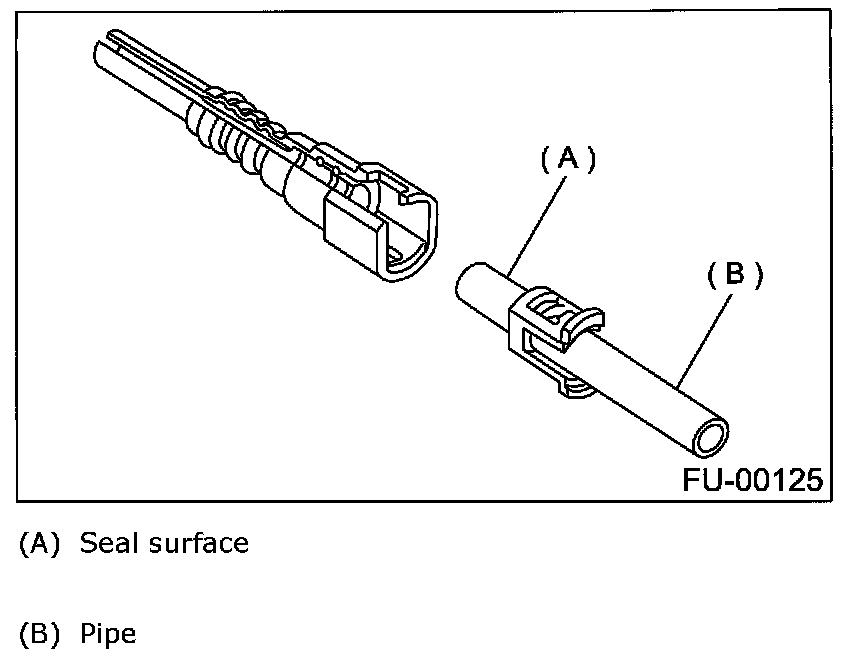 (A)

(B)

FU-00125

(A) Seal surface

(B) Pipe