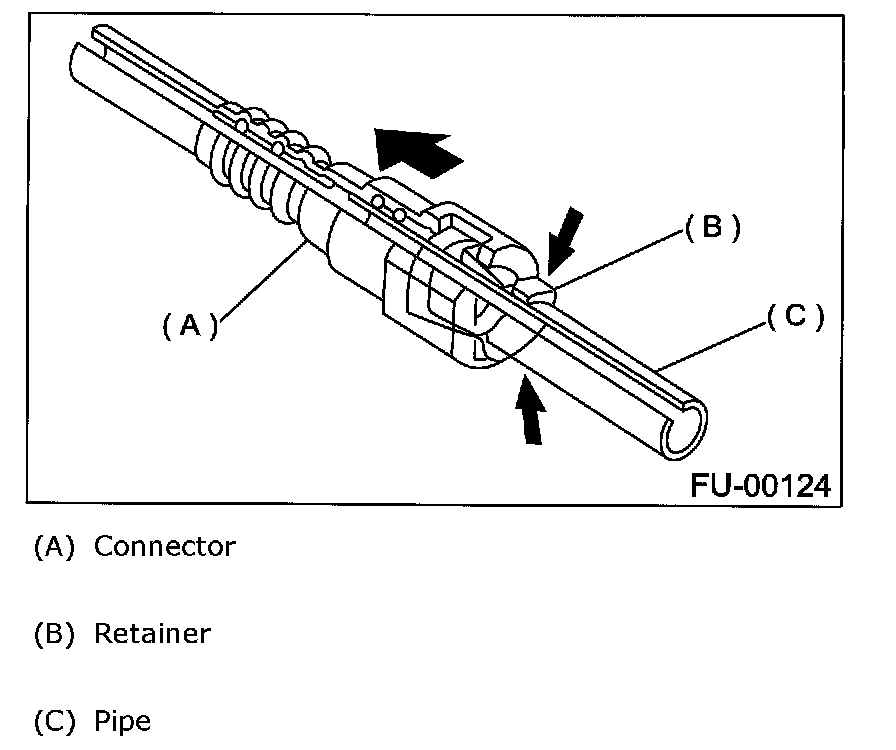 (B)
(A)
(C)
FU-00124

(A) Connector

(B) Retainer

(C) Pipe