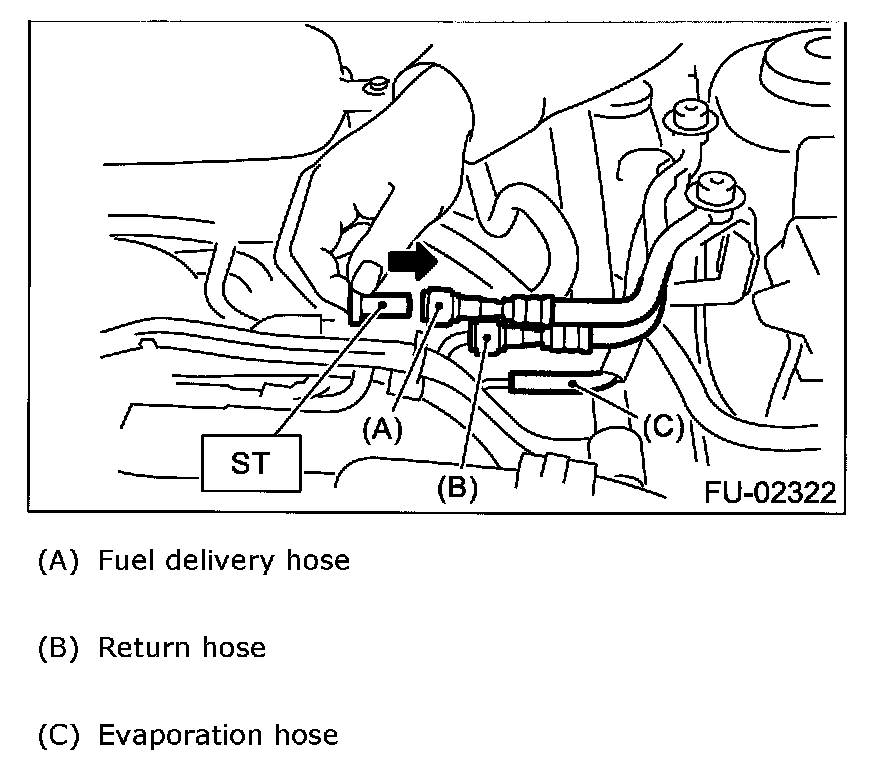 ST
(A)
(B)
(C)
FU-02322

(A) Fuel delivery hose

(B) Return hose

(C) Evaporation hose