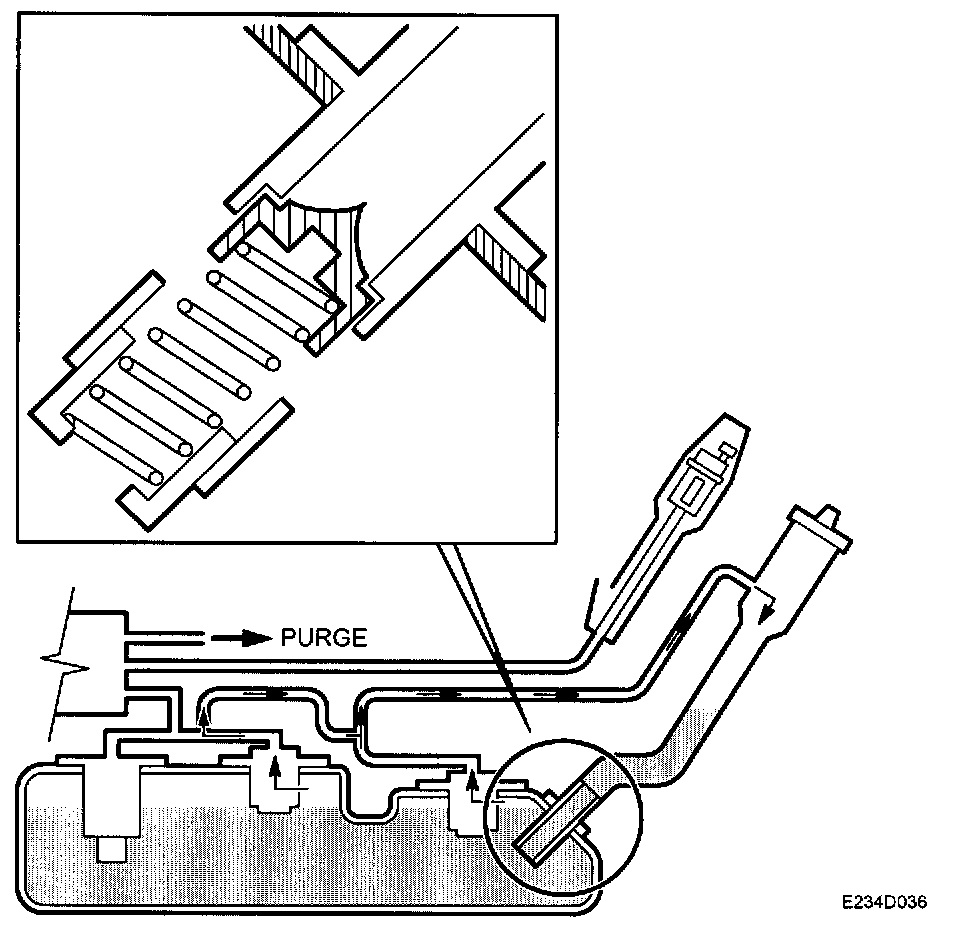 PURGE

E234D036