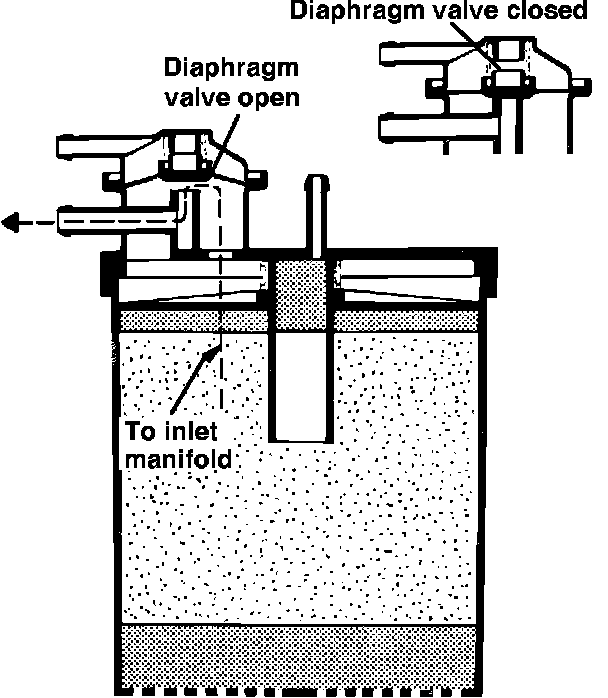 Diaphragm valve closed

Diaphragm valve open

To inlet manifold