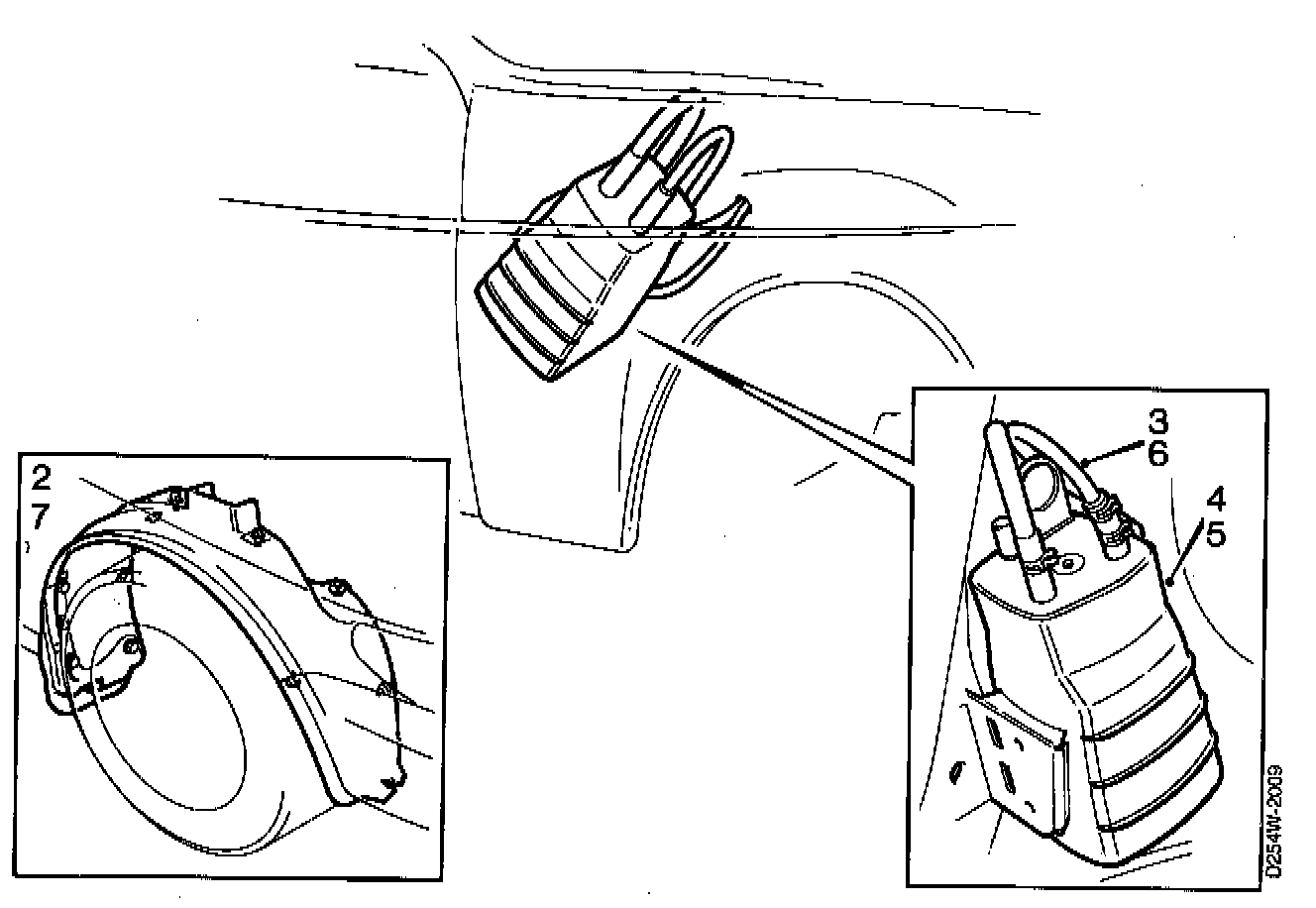 2
7

3
6
4
5

D254W-2009