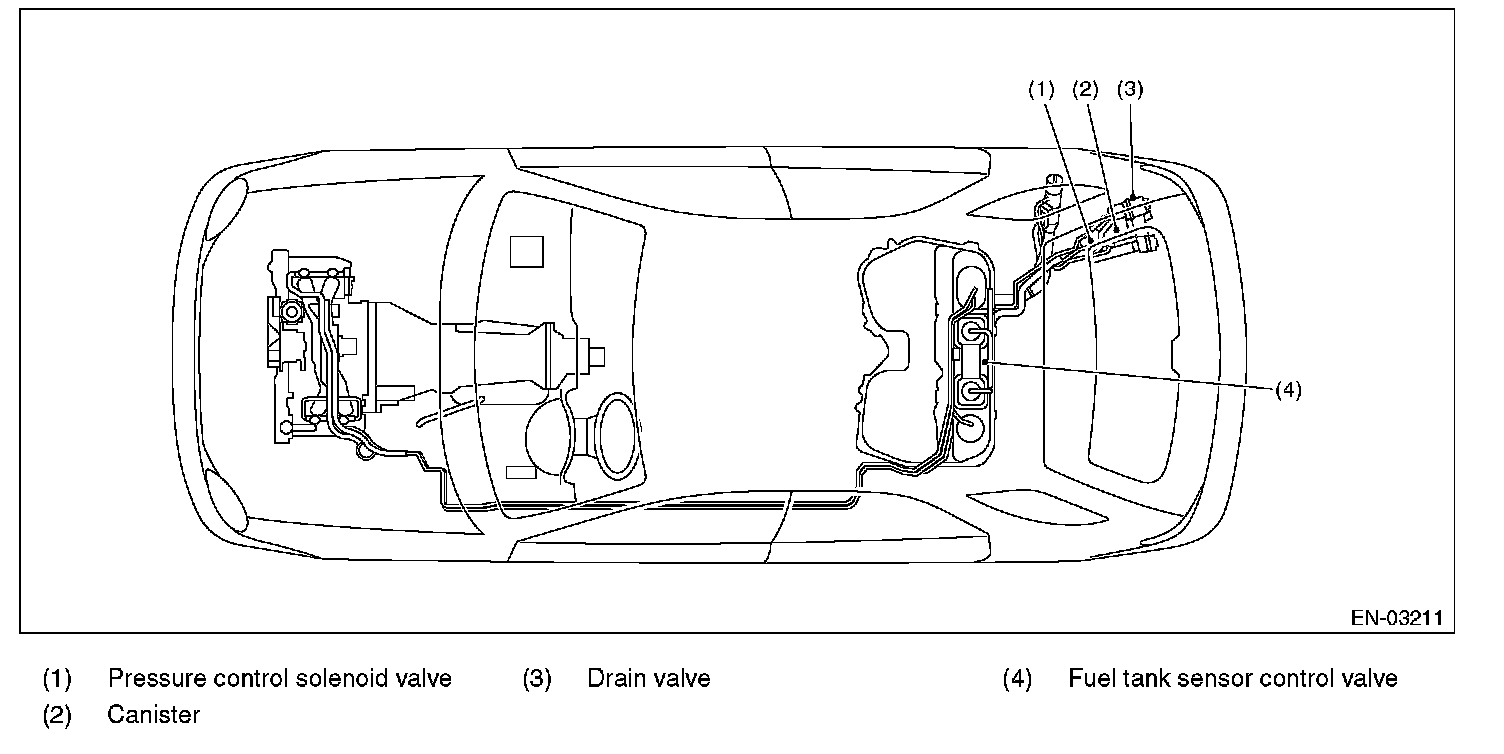 (1) (2) (3)

(4)

EN-03211

(1) Pressure control solenoid valve
(2) Canister
(3) Drain valve
(4) Fuel tank sensor control valve