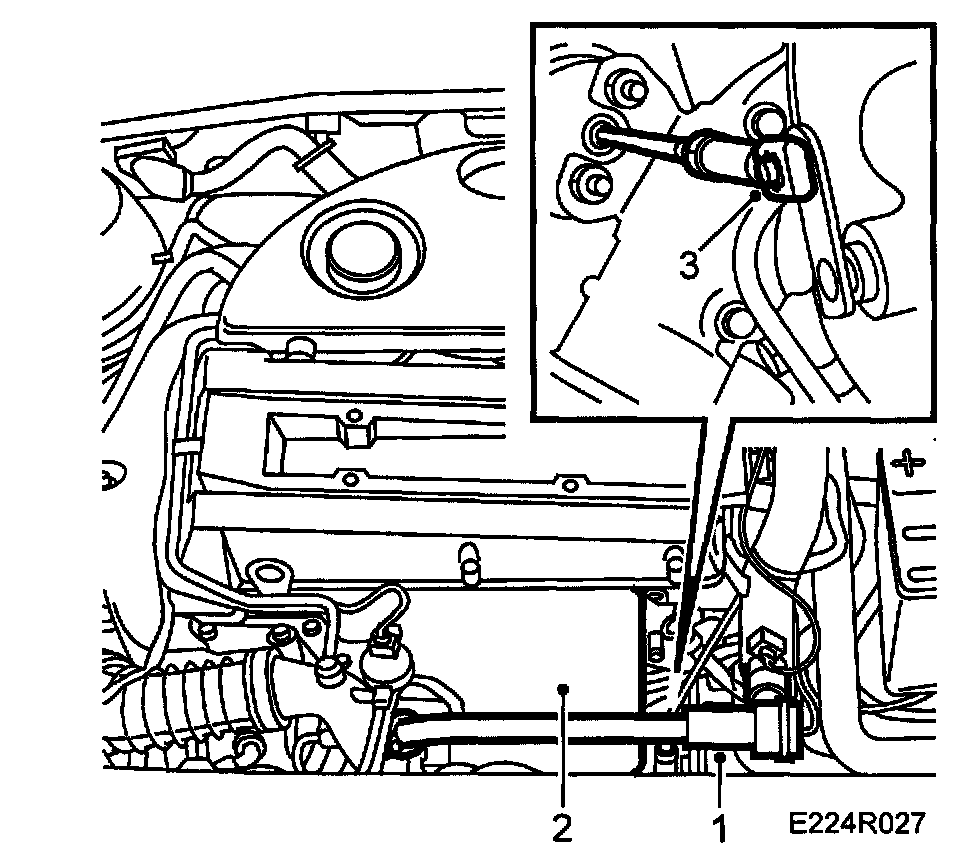 3
+
2
1
E224R027