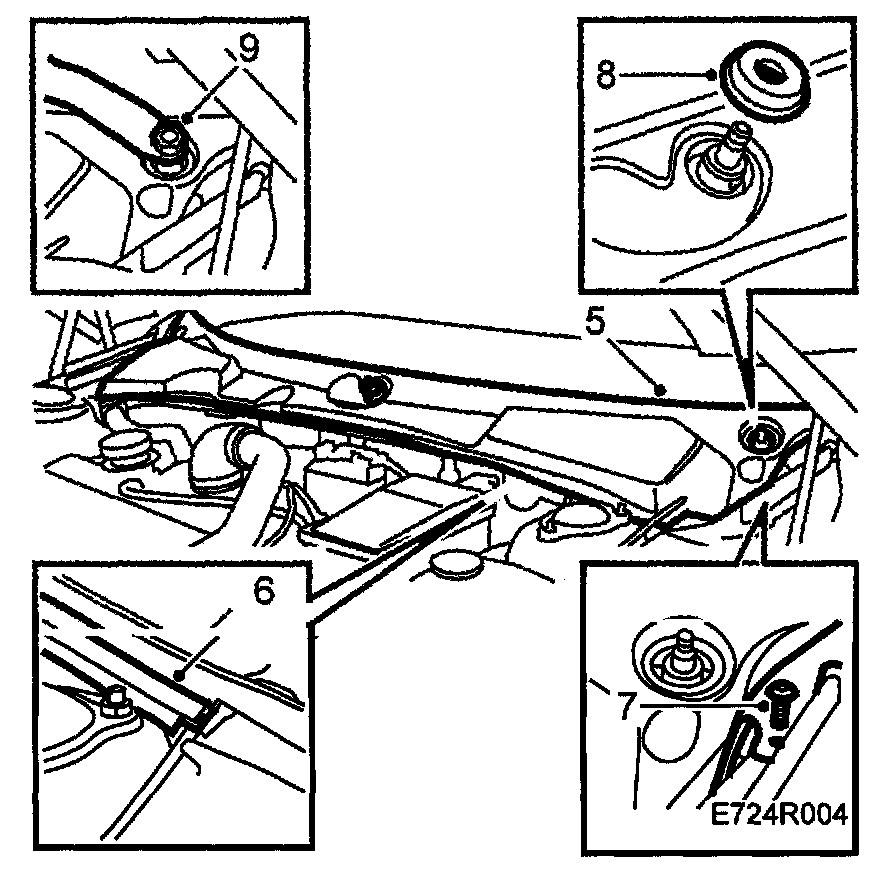 9

8

5

6

7

E724R004