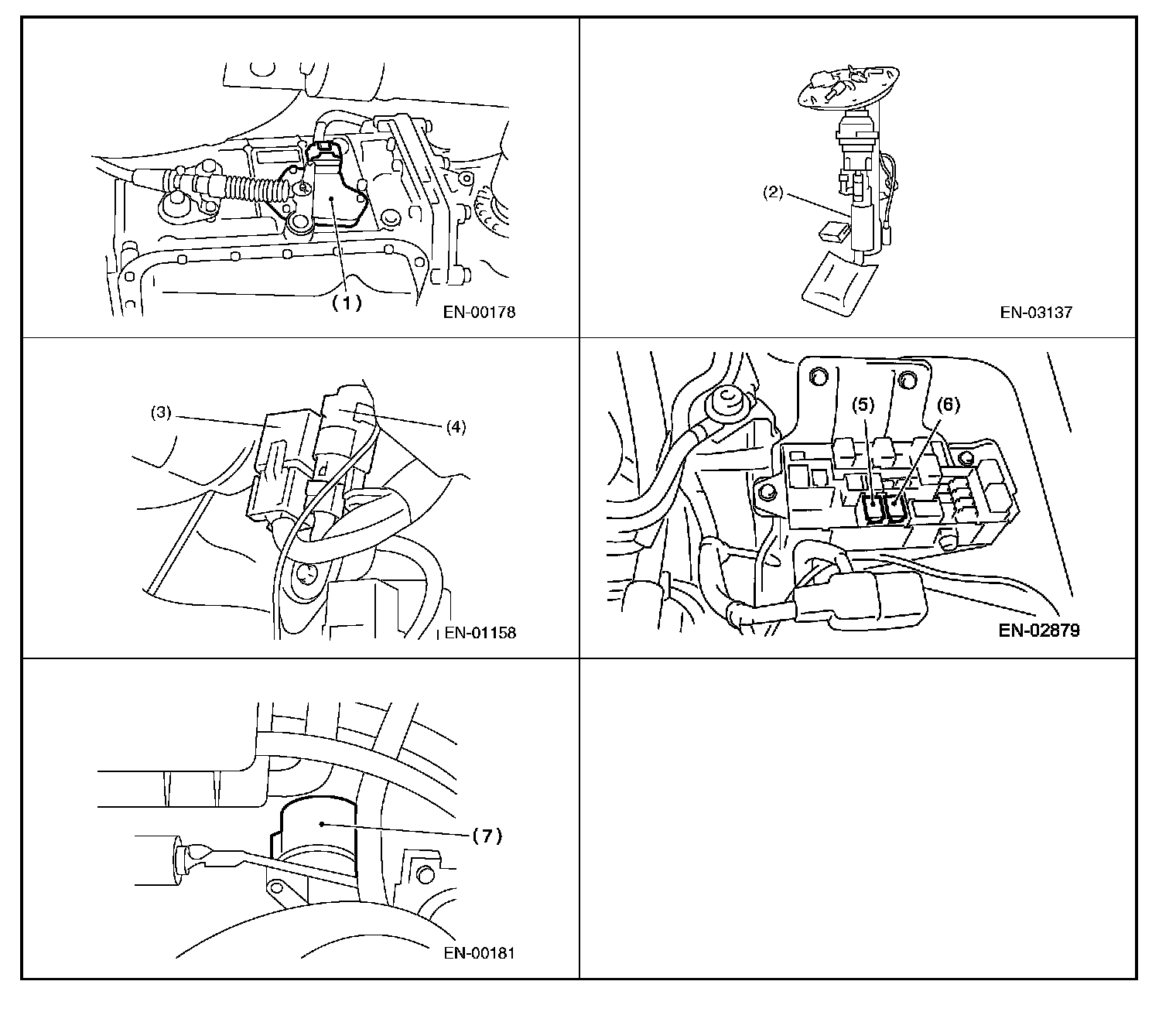 (1)

EN-00178

(2)

EN-03137

(3)

(4)

EN-01158

(5)

(6)

EN-02879

(7)

EN-00181