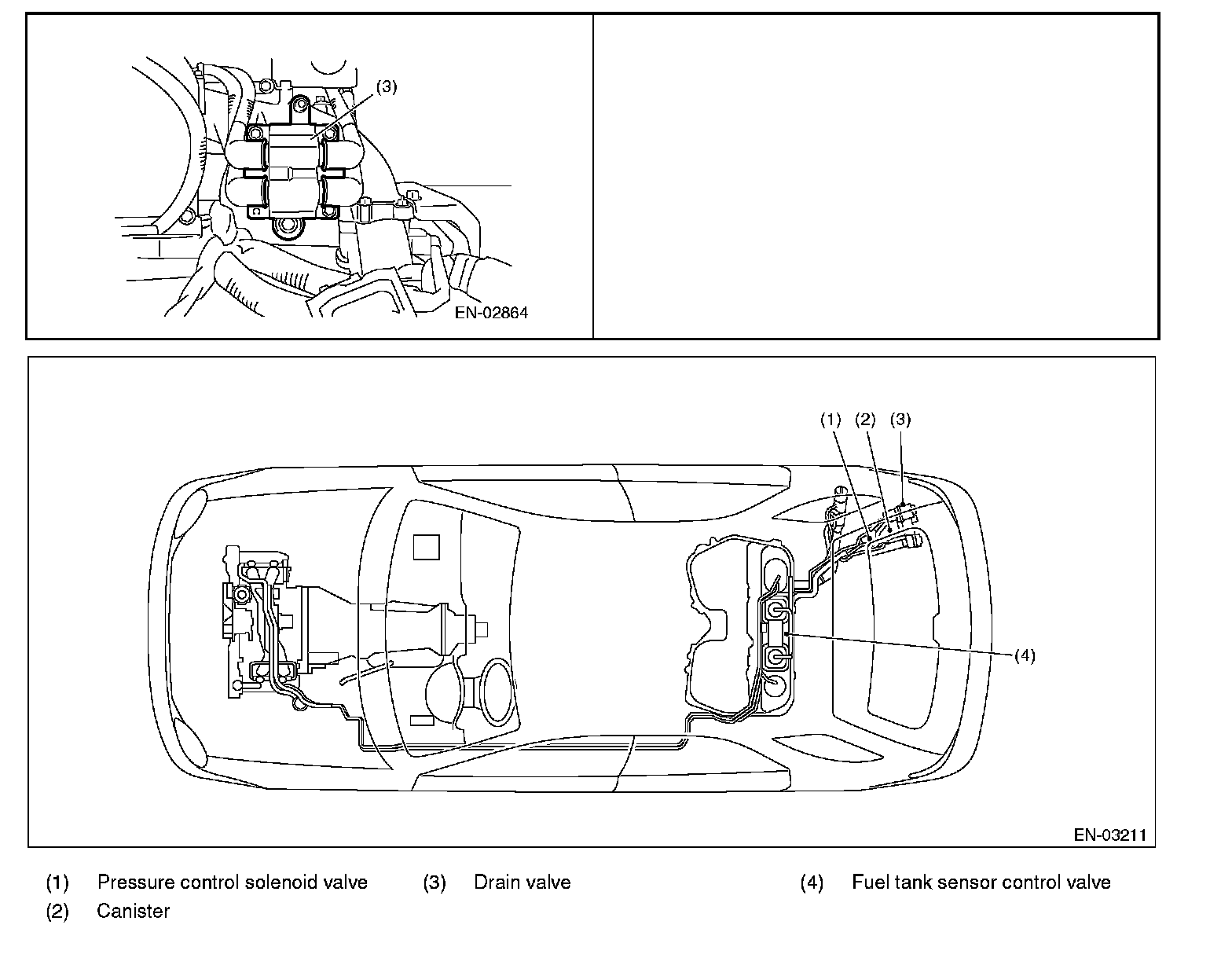 (3)

EN-02864

(1) (2) (3)

(4)

EN-03211

(1) Pressure control solenoid valve
(2) Canister
(3) Drain valve
(4) Fuel tank sensor control valve