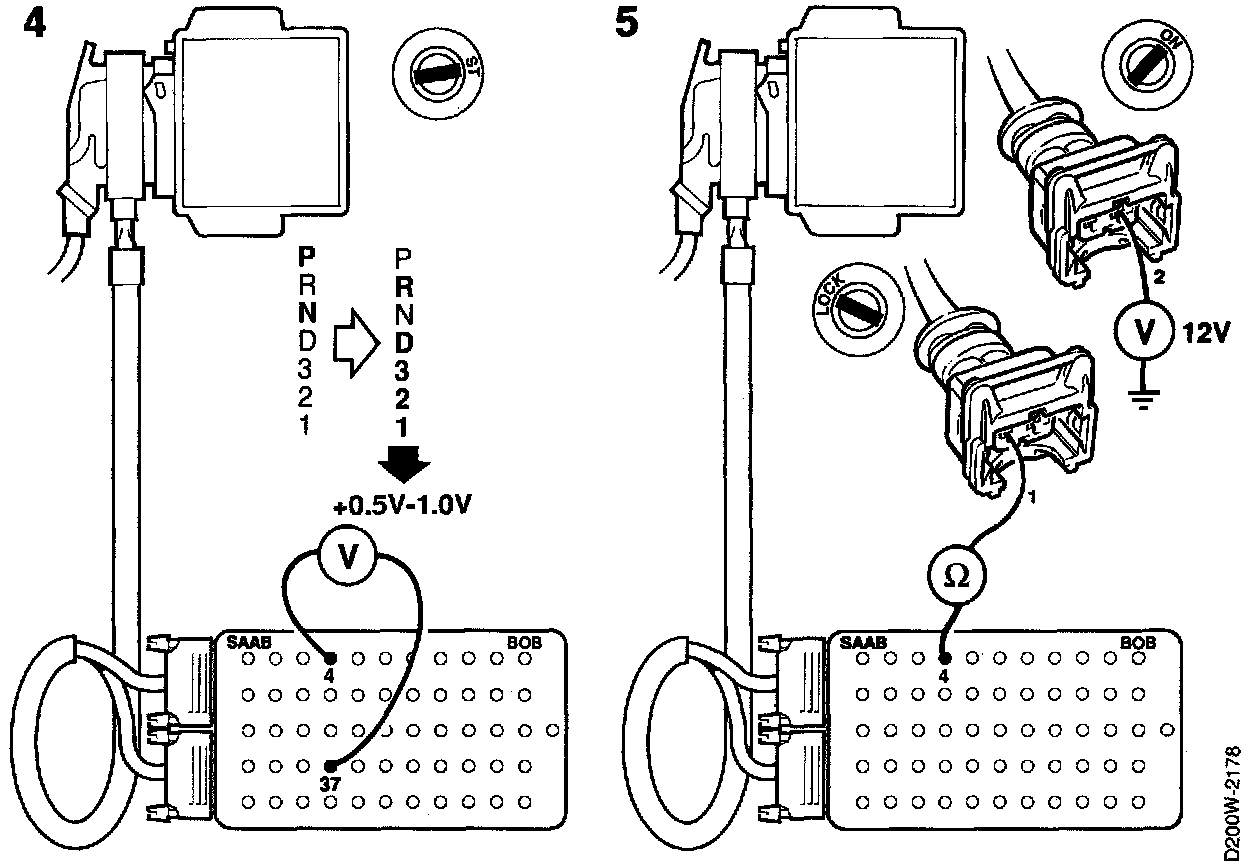 4

ST

P
R
N
D
3
2
1

P
R
N
D
3
2
1

+0.5V-1.0V

V

SAAB BOB

4

37

5

ON

2

V 12V

LOCK

1

Ω

SAAB BOB

4

D200W-2178