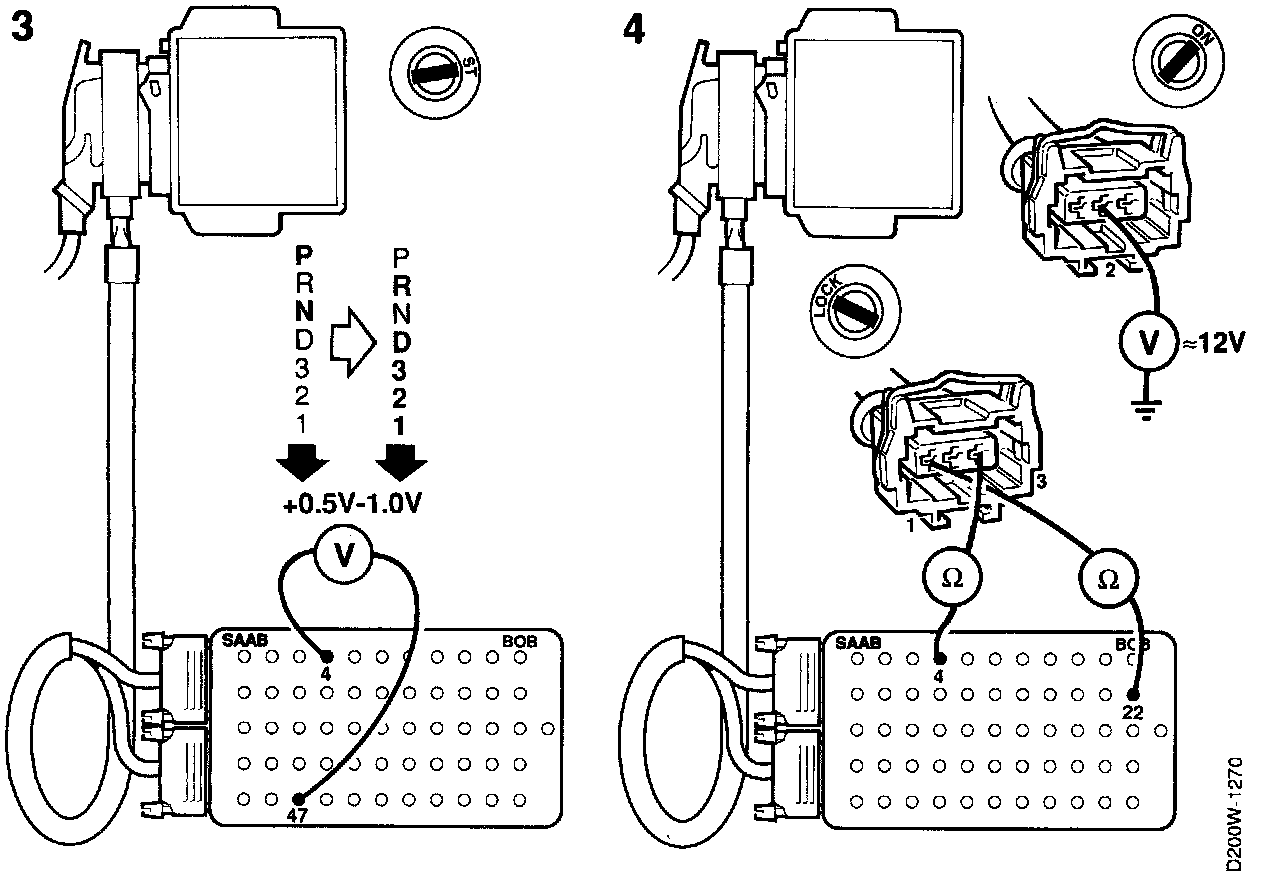 3

ST

P
R
N
D
3
2
1

P
R
N
D
3
2
1

+0.5V-1.0V

V

SAAB
BOB
4
47

4

ON

2

V ≈12V

LOCK

1
3

Ω
Ω

SAAB
BOB
4
22

D200W-1270