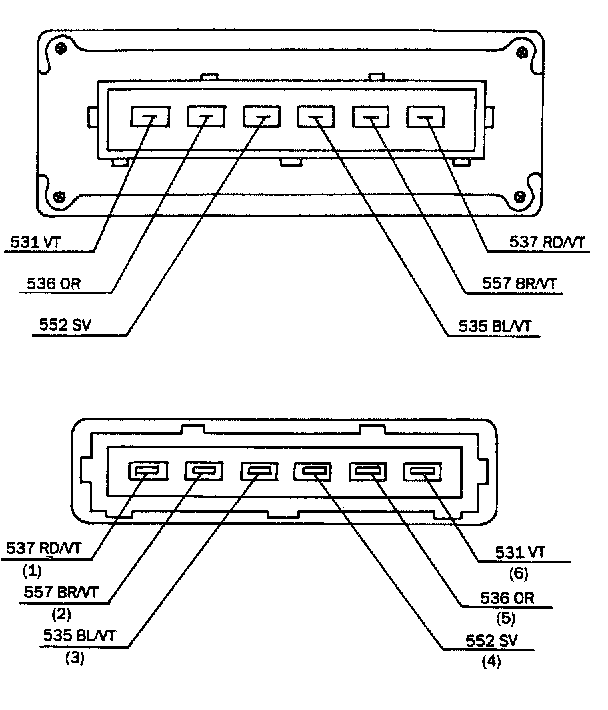 531 VT
536 OR
552 SV
537 RD/VT
557 BR/VT
535 BL/VT

537 RD/VT
(1)
557 BR/VT
(2)
535 BL/VT
(3)
531 VT
(6)
536 OR
(5)
552 SV
(4)