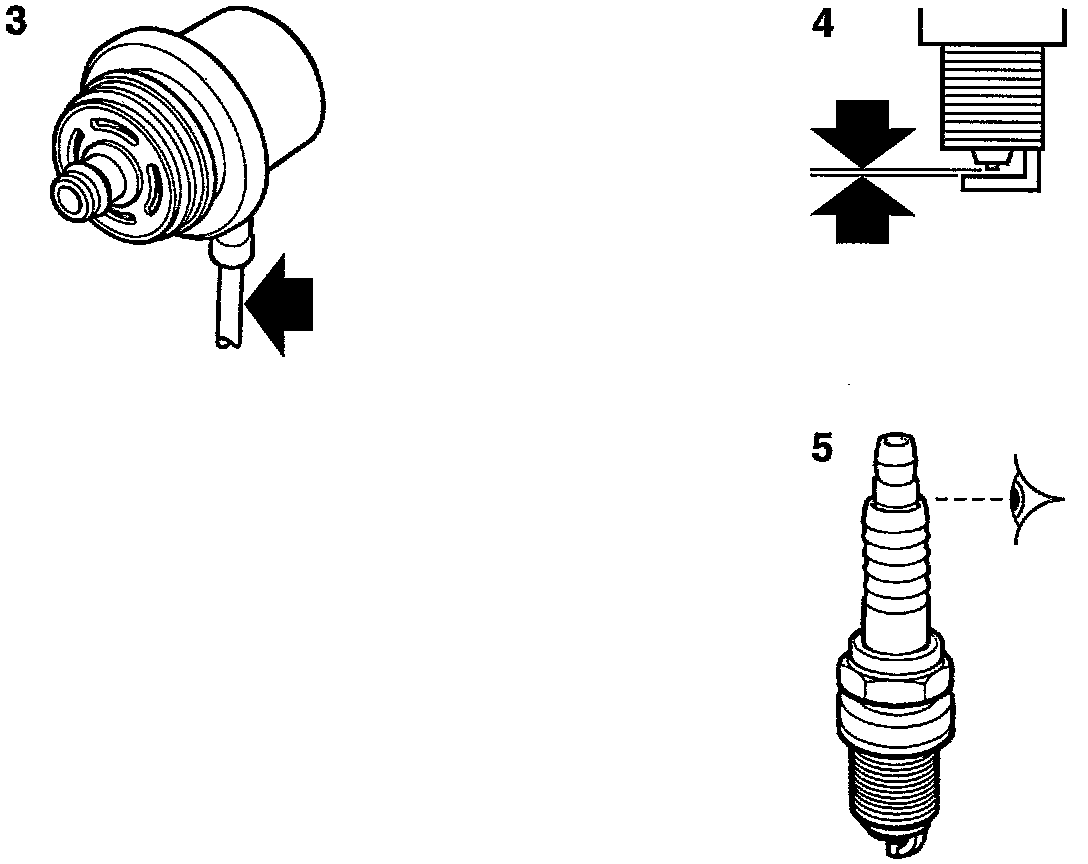 3

4

5