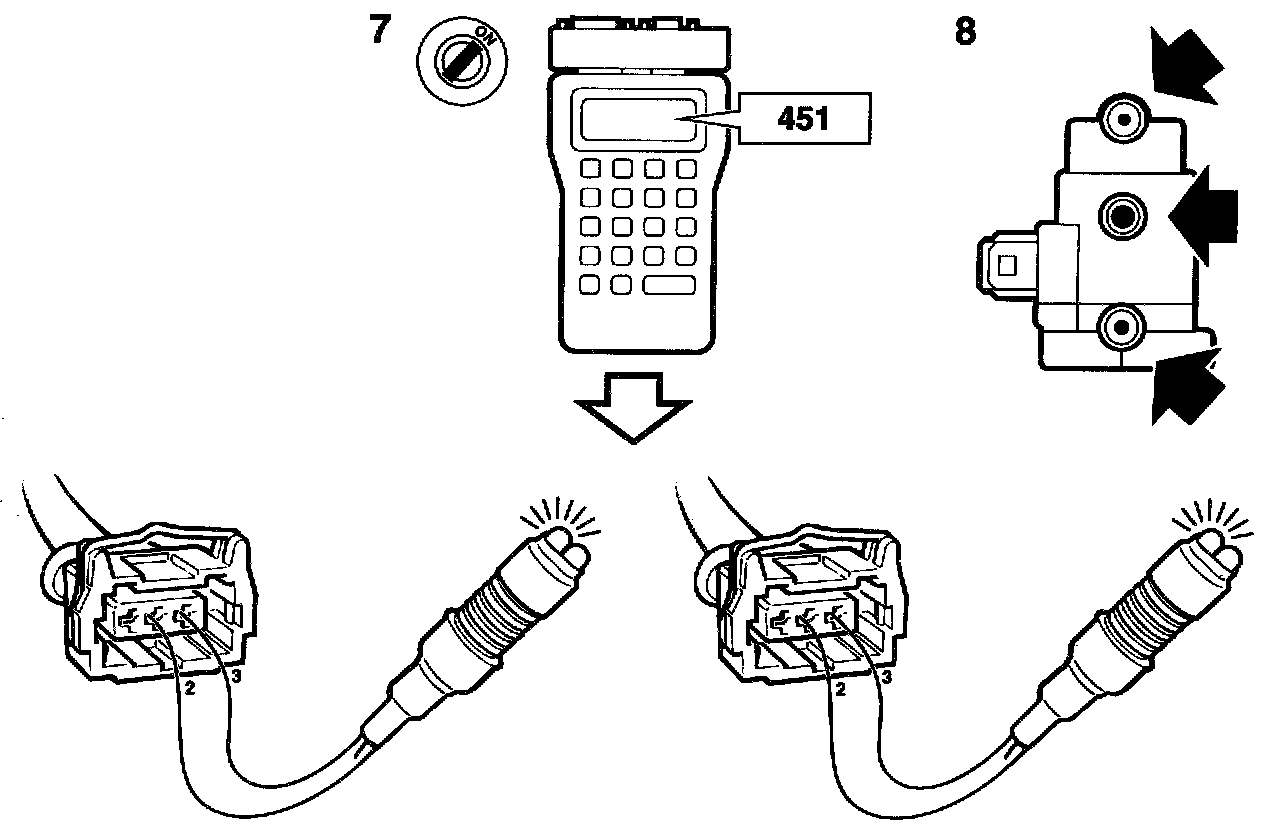 7
ON
451
8
2
3
2
3