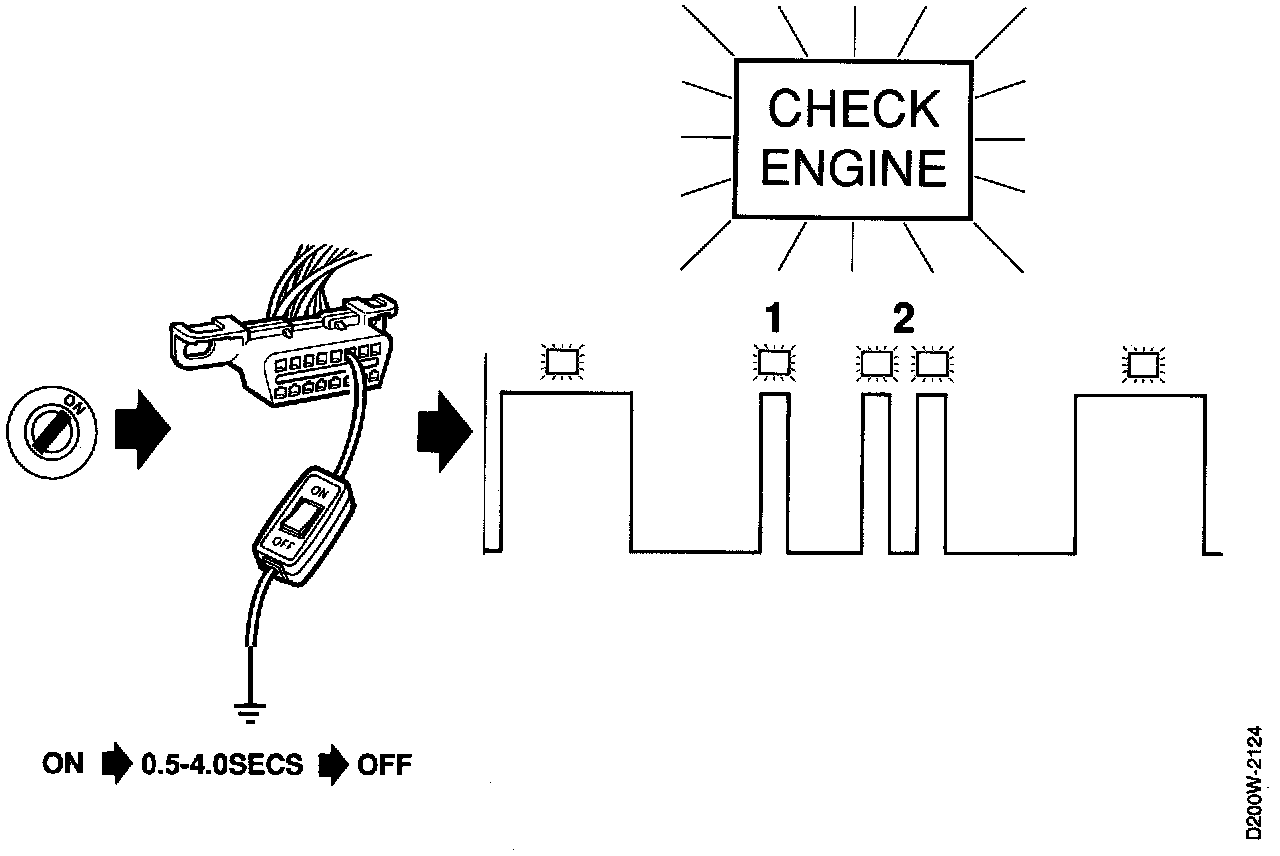 CHECK ENGINE

1

2

ON

ON

OFF

ON 0.5-4.0SECS OFF

D200W-2124