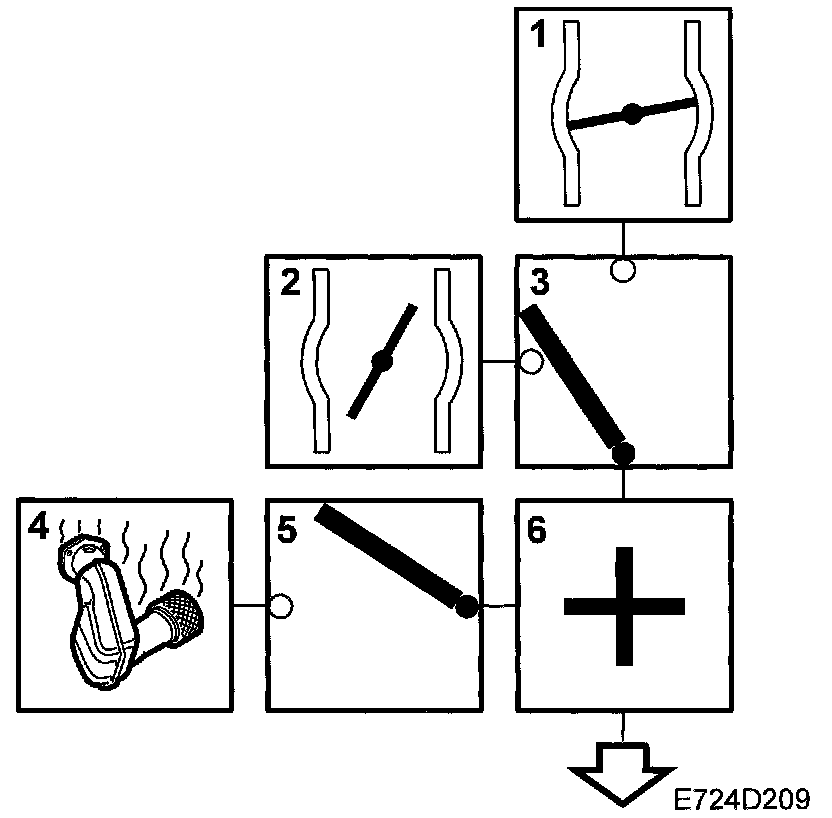 1
2
3
4
5
6
E724D209