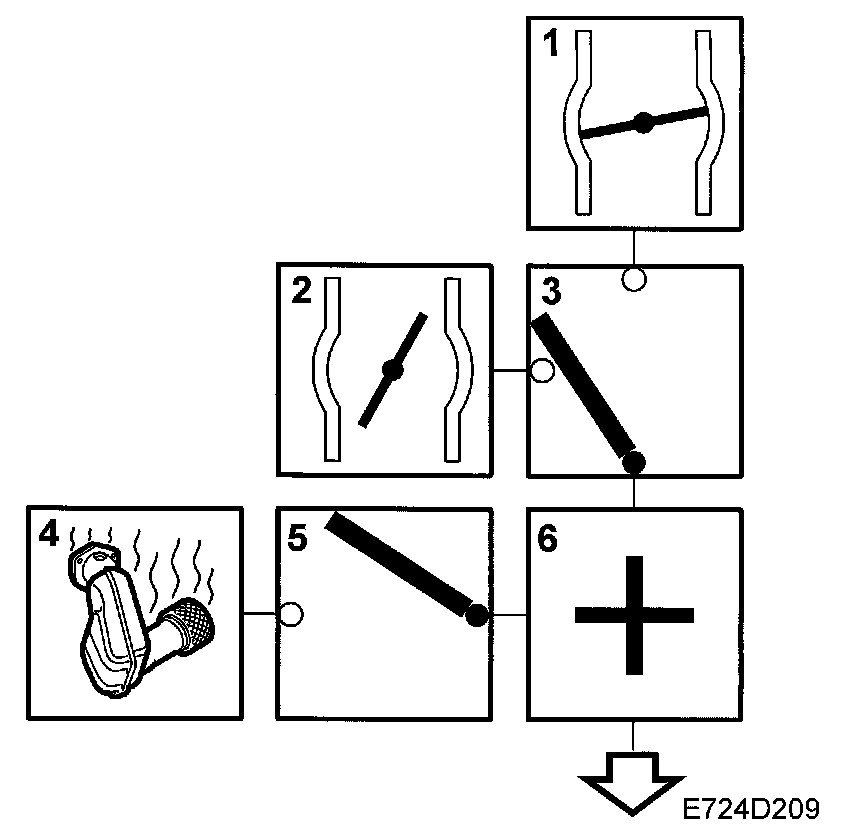 1

2

3

4

5

6

E724D209