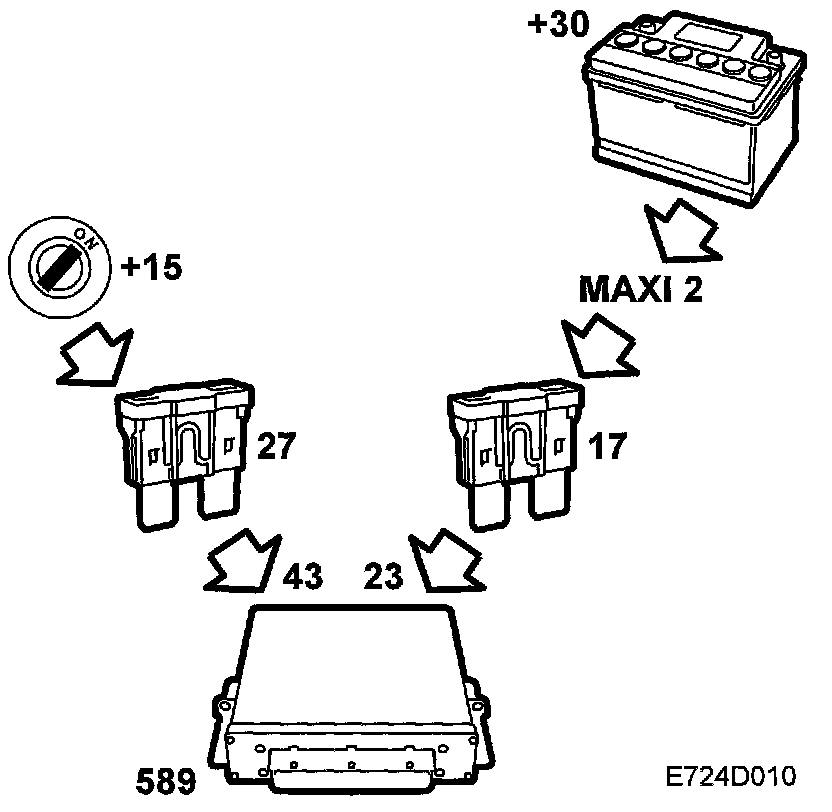 +30

ON

+15

MAXI 2

27

17

43

23

589

E724D010