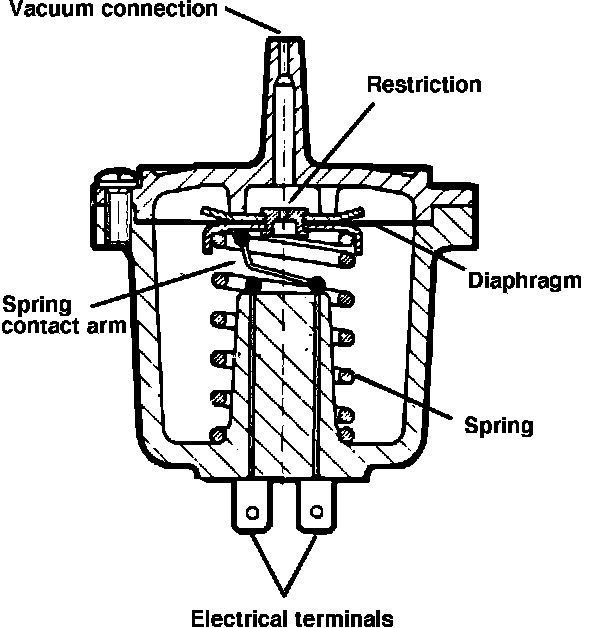 Vacuum connection

Restriction

Diaphragm

Spring contact arm

Spring

Electrical terminals