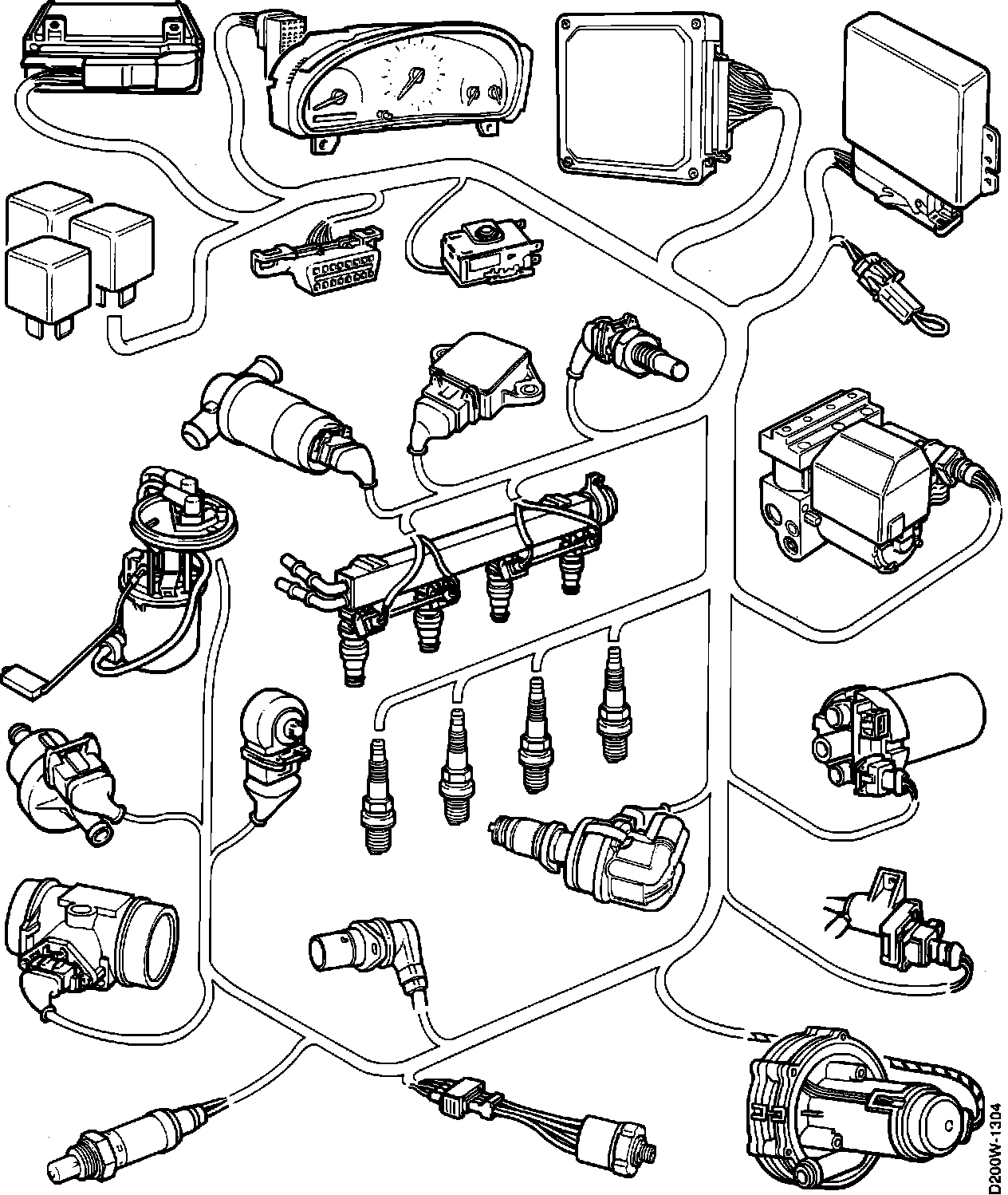 D200W-1304