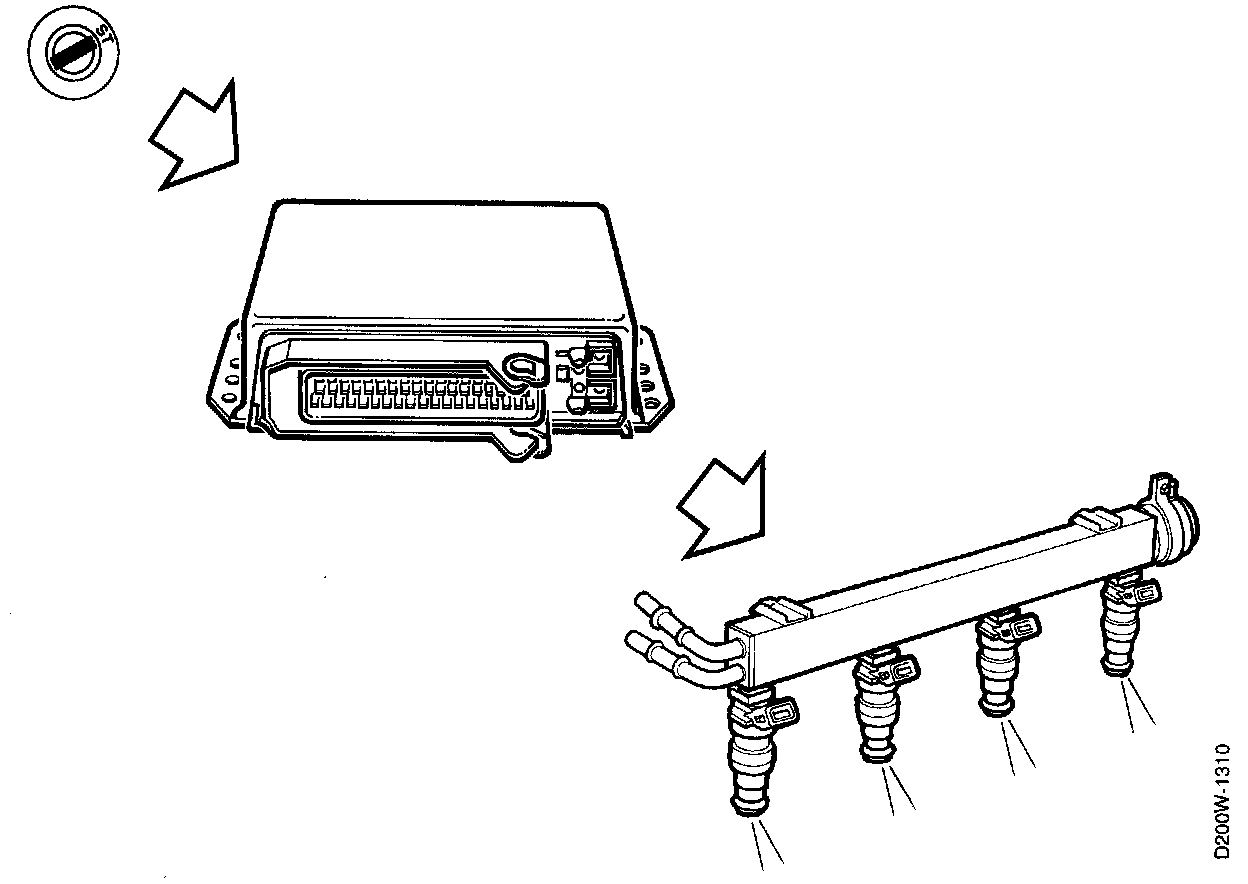 ST

D200W-1310