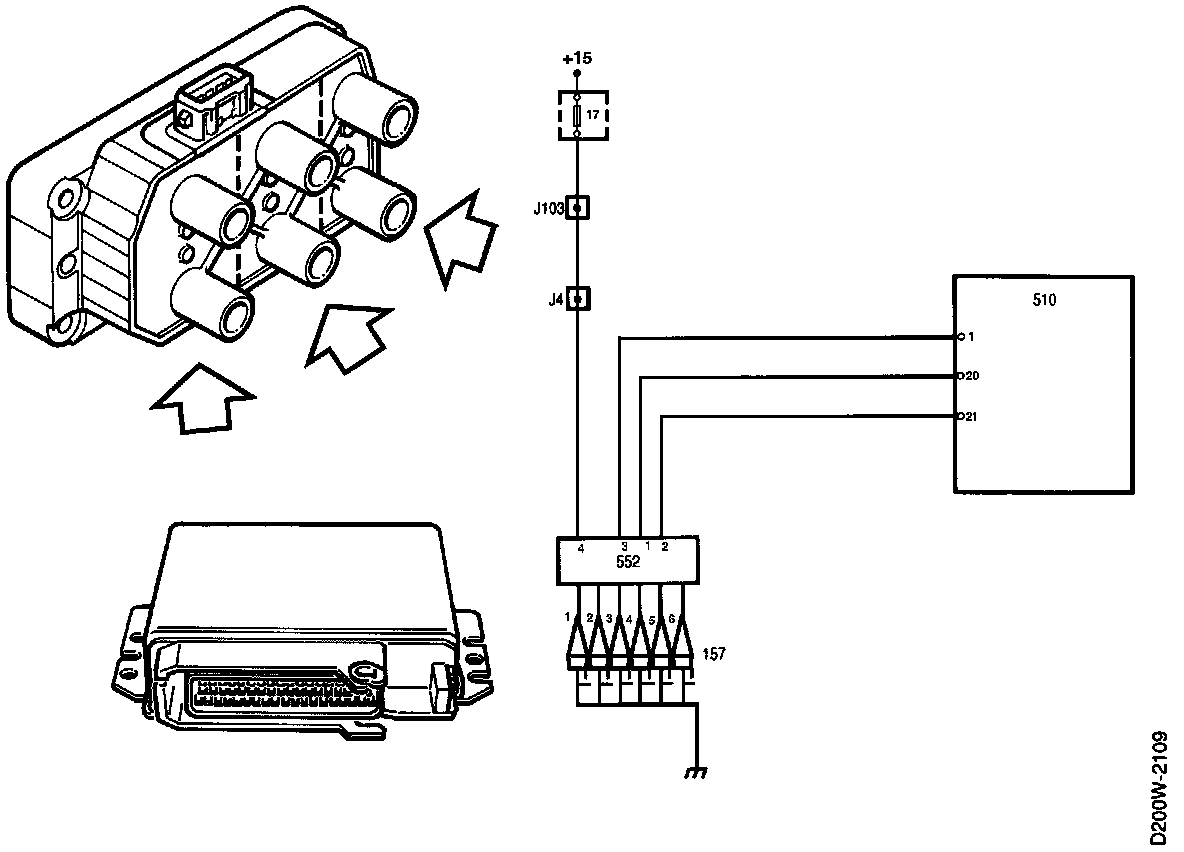 +15
17
J103
J4
510
1
20
21
4 3 1 2
552
1 2 3 4 5 6
157
D200W-2109