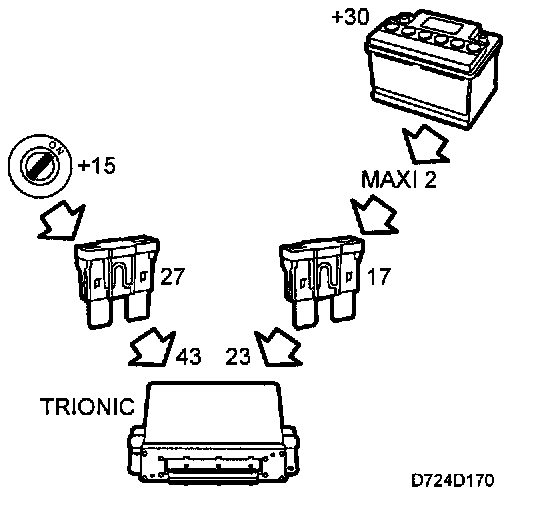 +30

ON

+15

MAXI 2

27

17

43

23

TRIONIC

D724D170