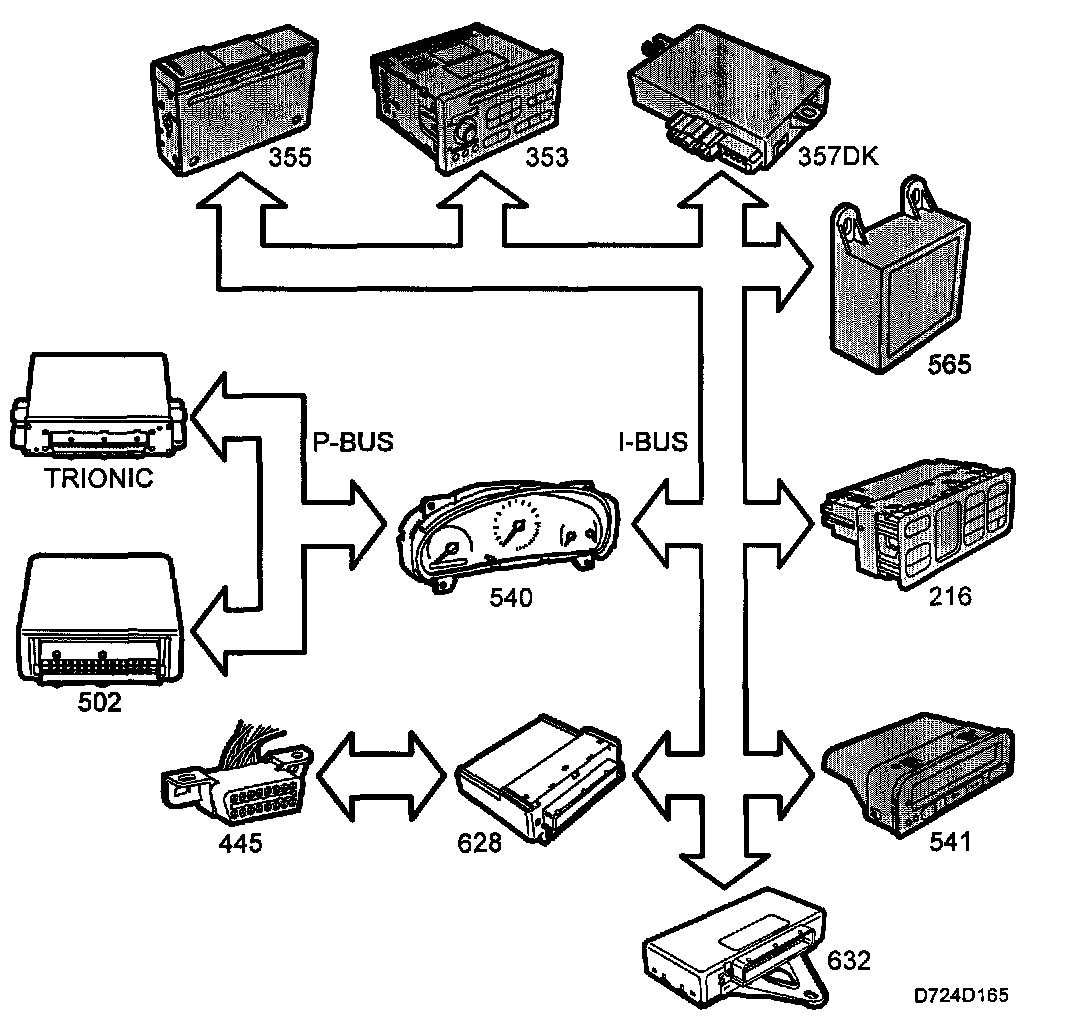 355
353
357DK
565
TRIONIC
P-BUS
I-BUS
540
216
502
445
628
541
632
D724D165