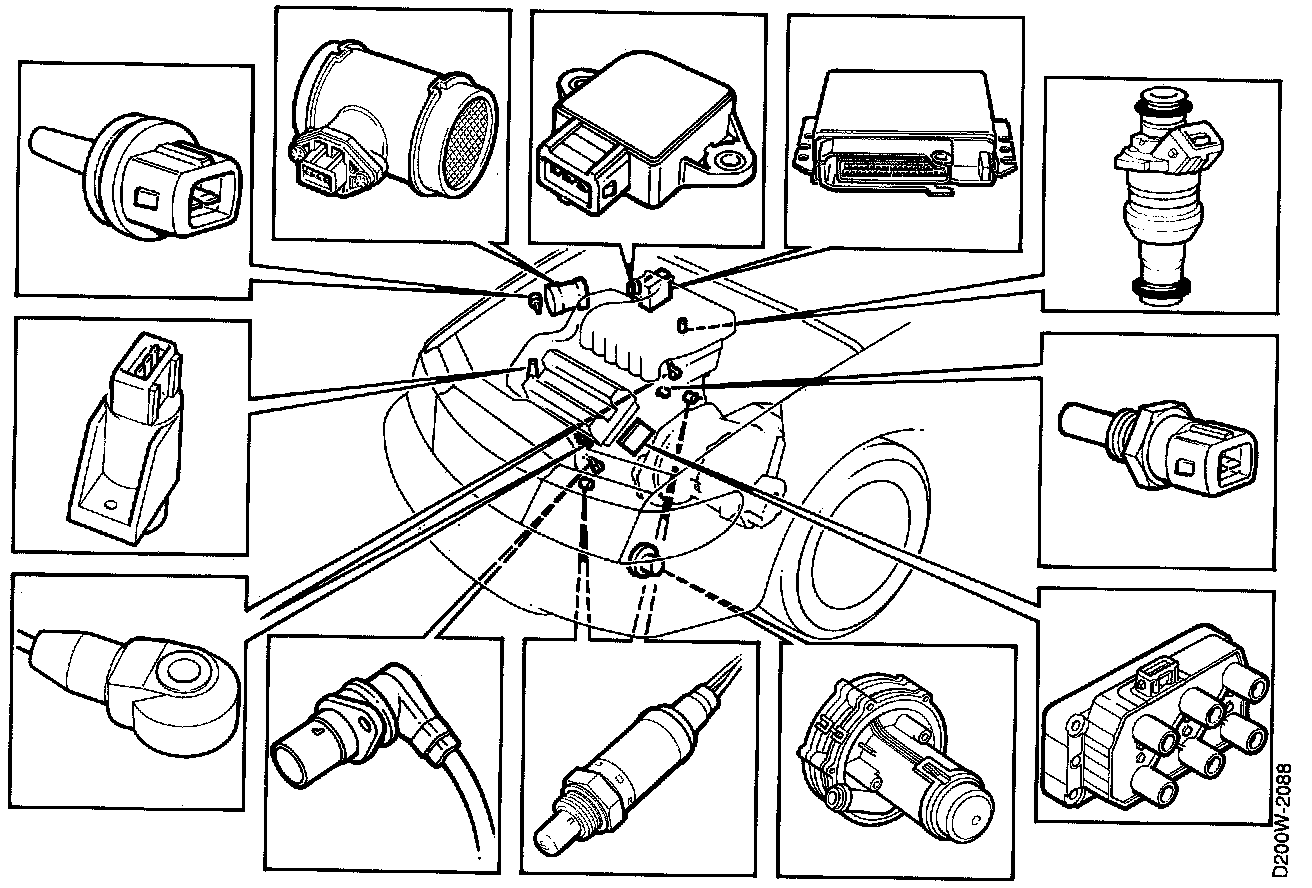 D200W-2088