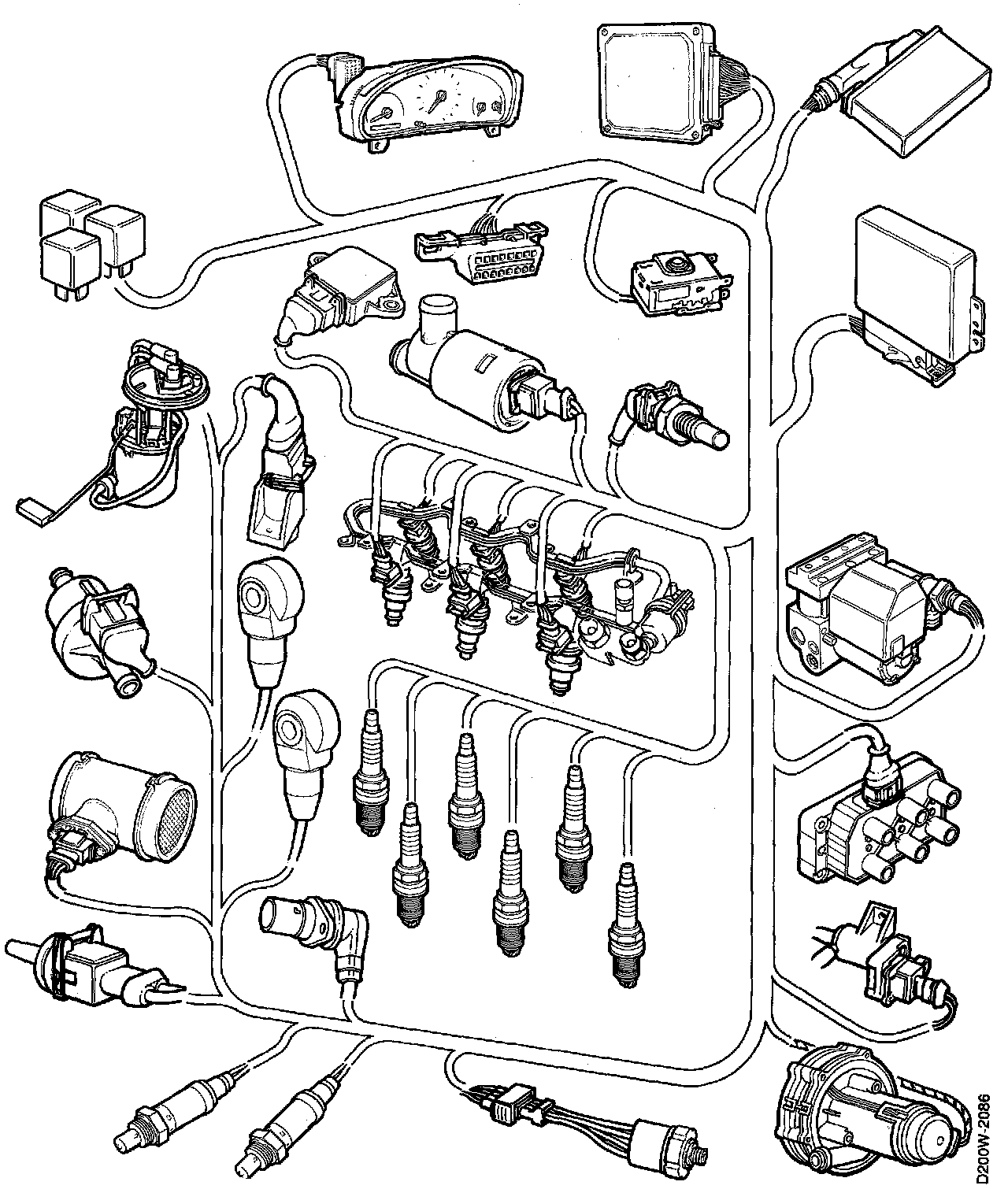 D200W-2086