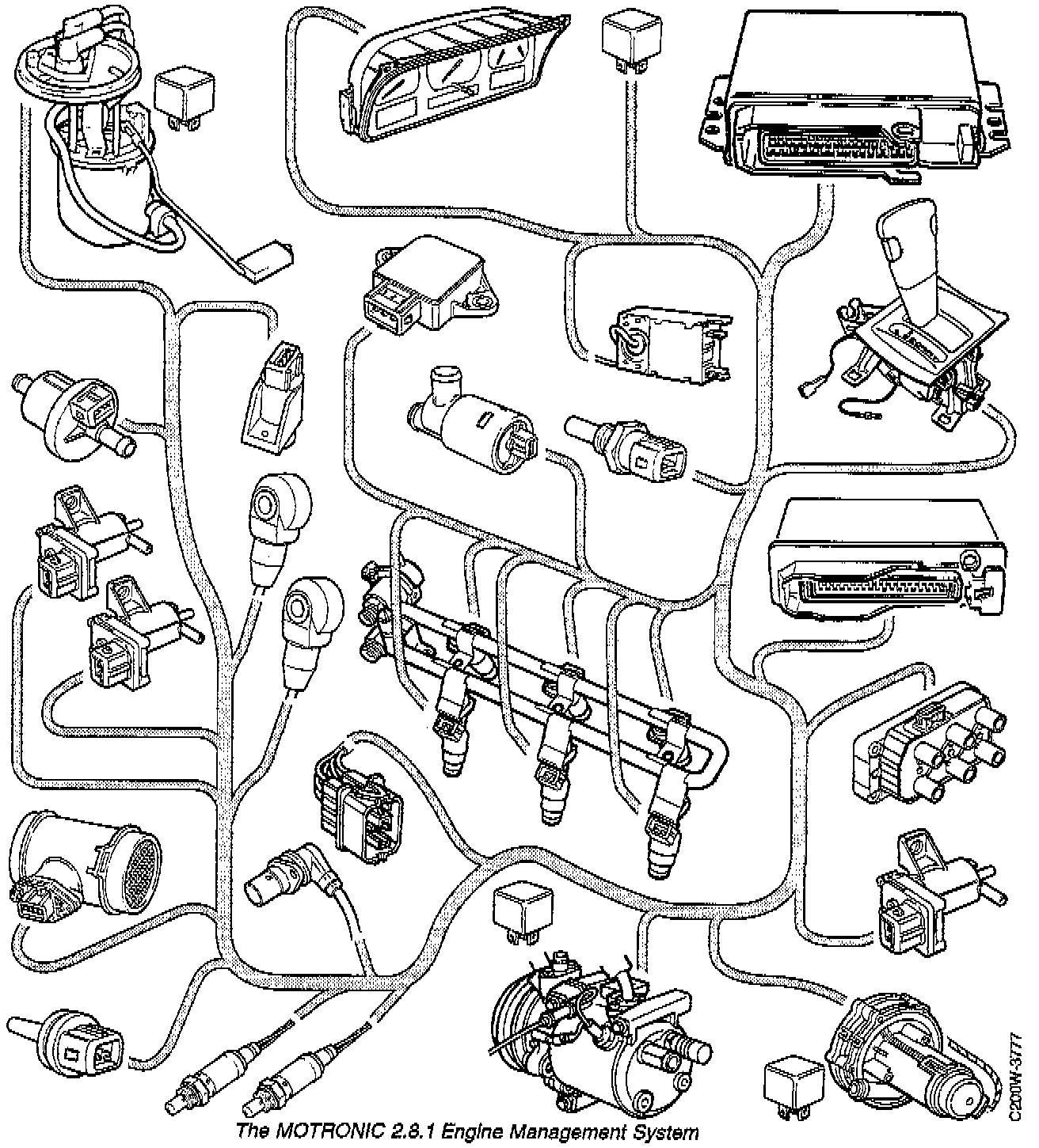 The MOTRONIC 2.8.1 Engine Management System

C200W-3777