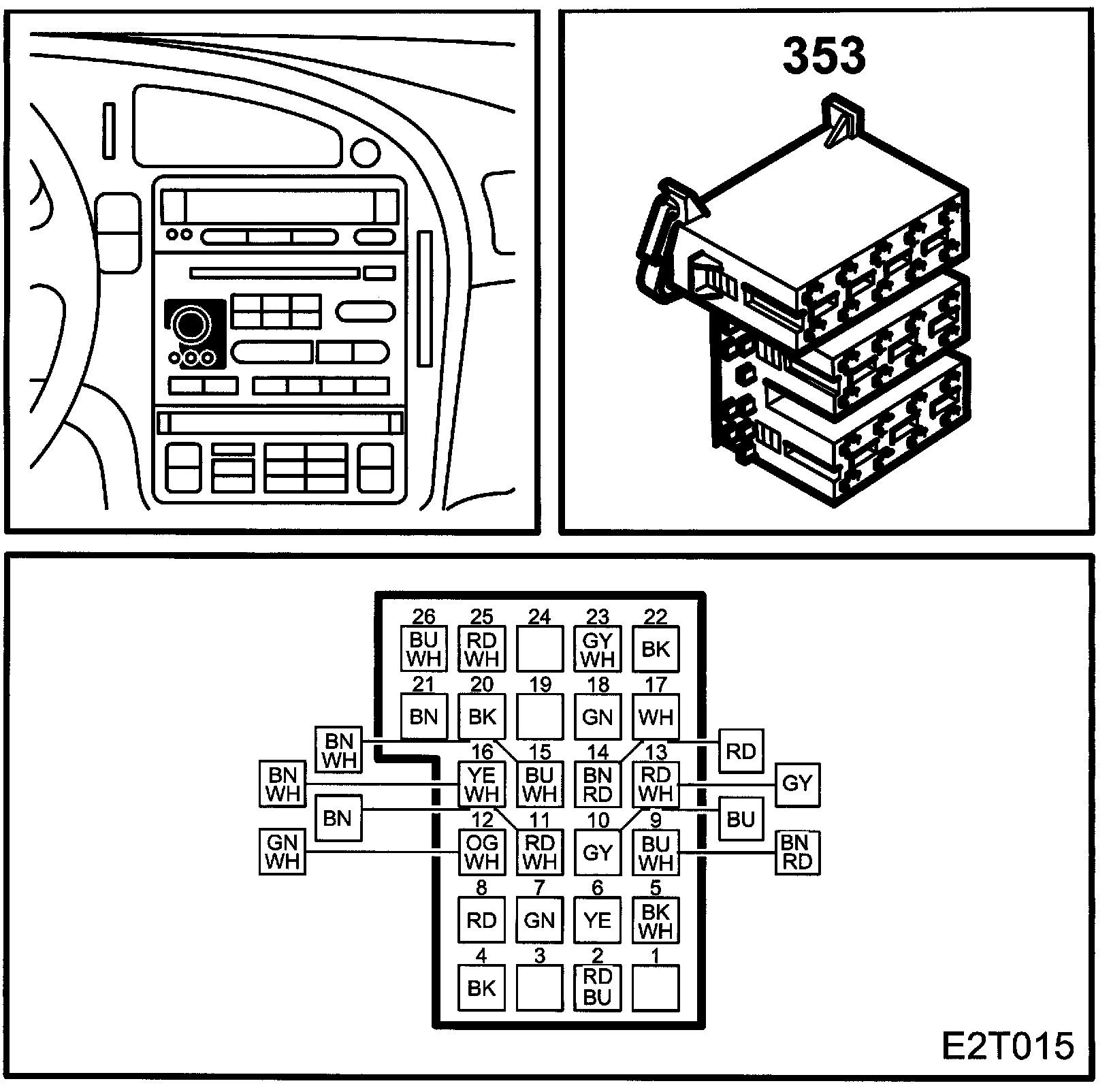 353

26
BU
WH
25
RD
WH
24
23
GY
WH
22
BK
21
BN
20
BK
19
18
GN
17
WH
BN
WH
RD
16
YE
WH
15
BU
WH
14
BN
RD
13
RD
WH
BN
WH
GY
BN
BU
12
OG
WH
11
RD
WH
10
GY
9
BU
WH
GN
WH
BN
RD
8
RD
7
GN
6
YE
5
BK
WH
4
BK
3
2
RD
BU
1

E2T015