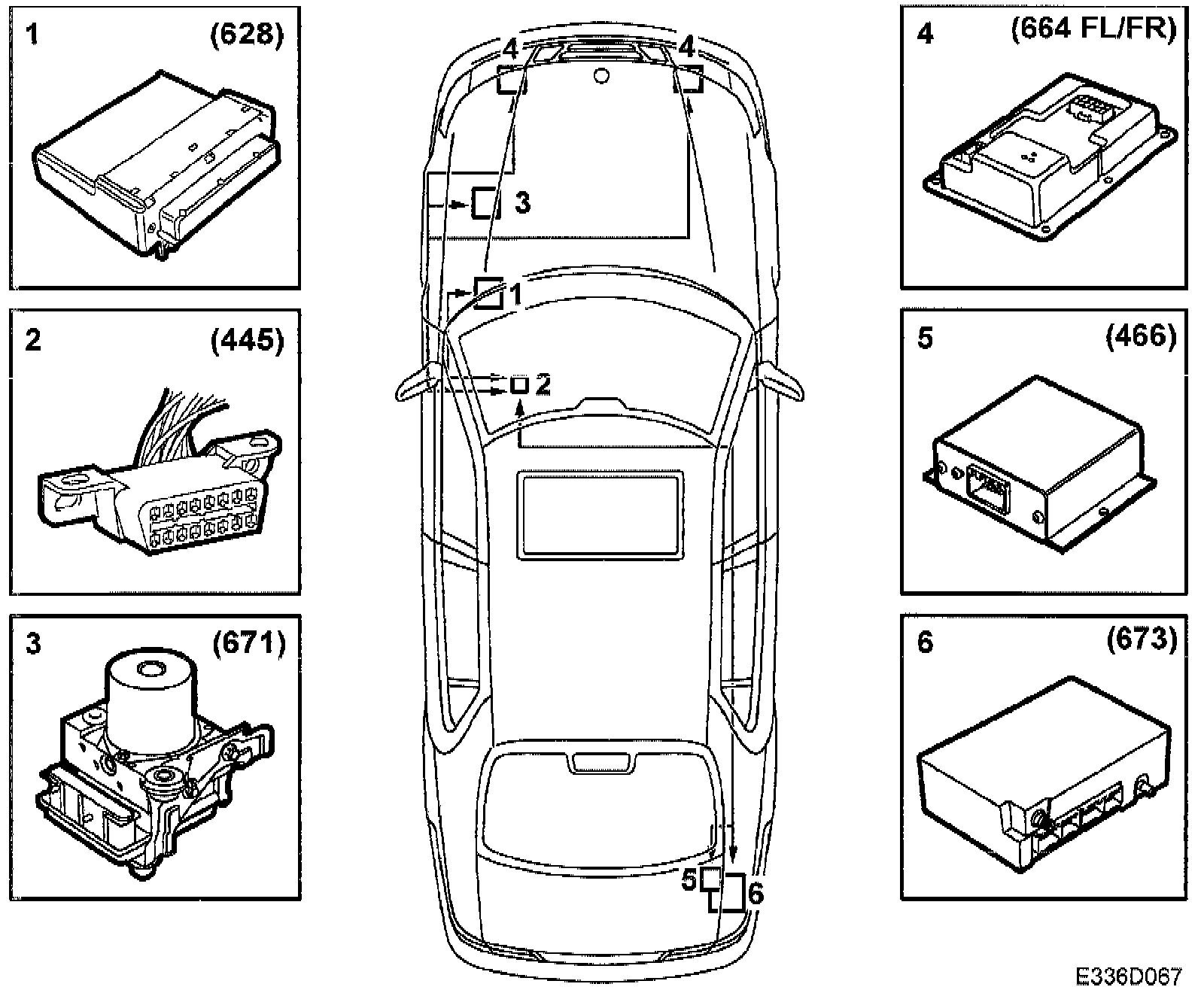 1 (628)

2 (445)

3 (671)

4 4

3

1

2

5 6

4 (664 FL/FR)

5 (466)

6 (673)

E336D067