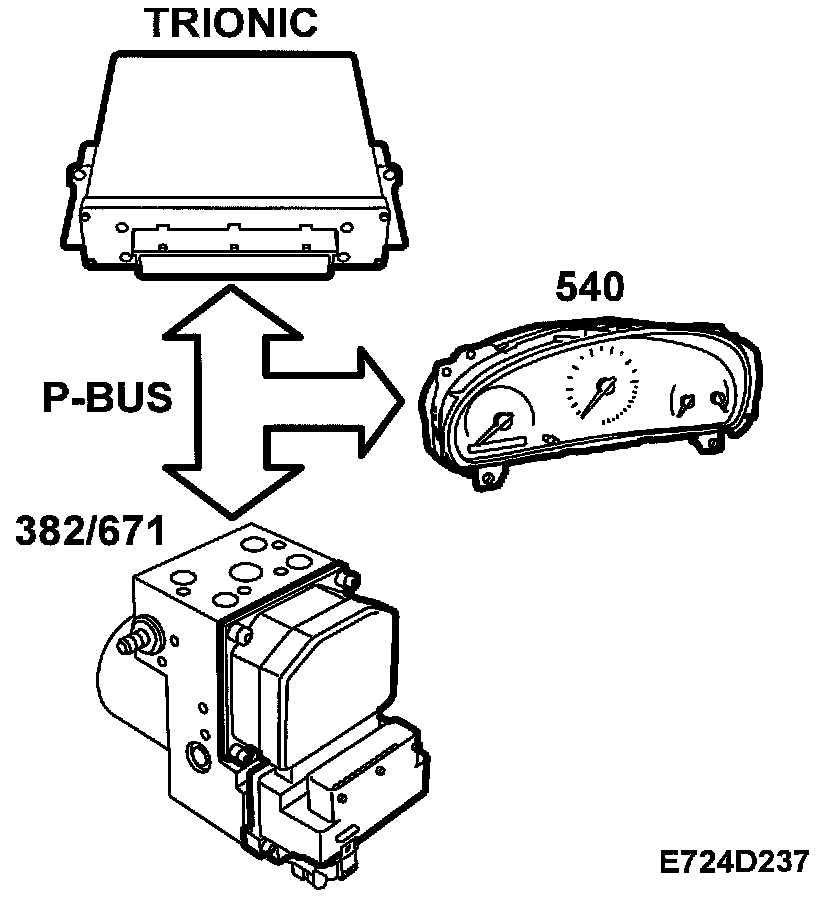 TRIONIC

540

P-BUS

382/671

E724D237