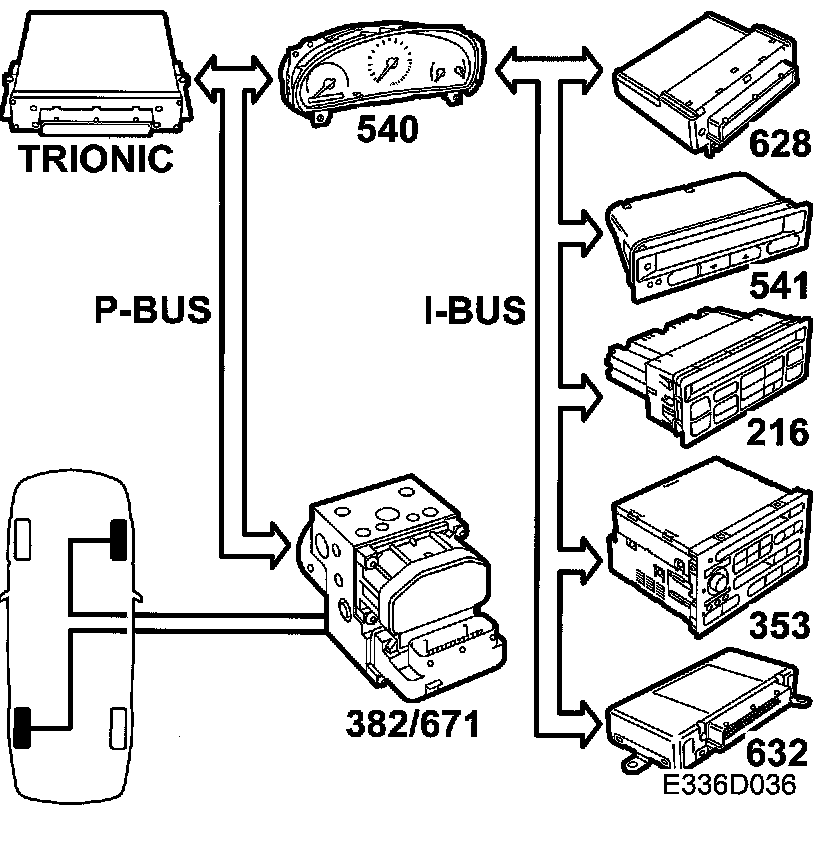 TRIONIC

540

628

541

P-BUS

I-BUS

216

353

382/671

632

E336D036