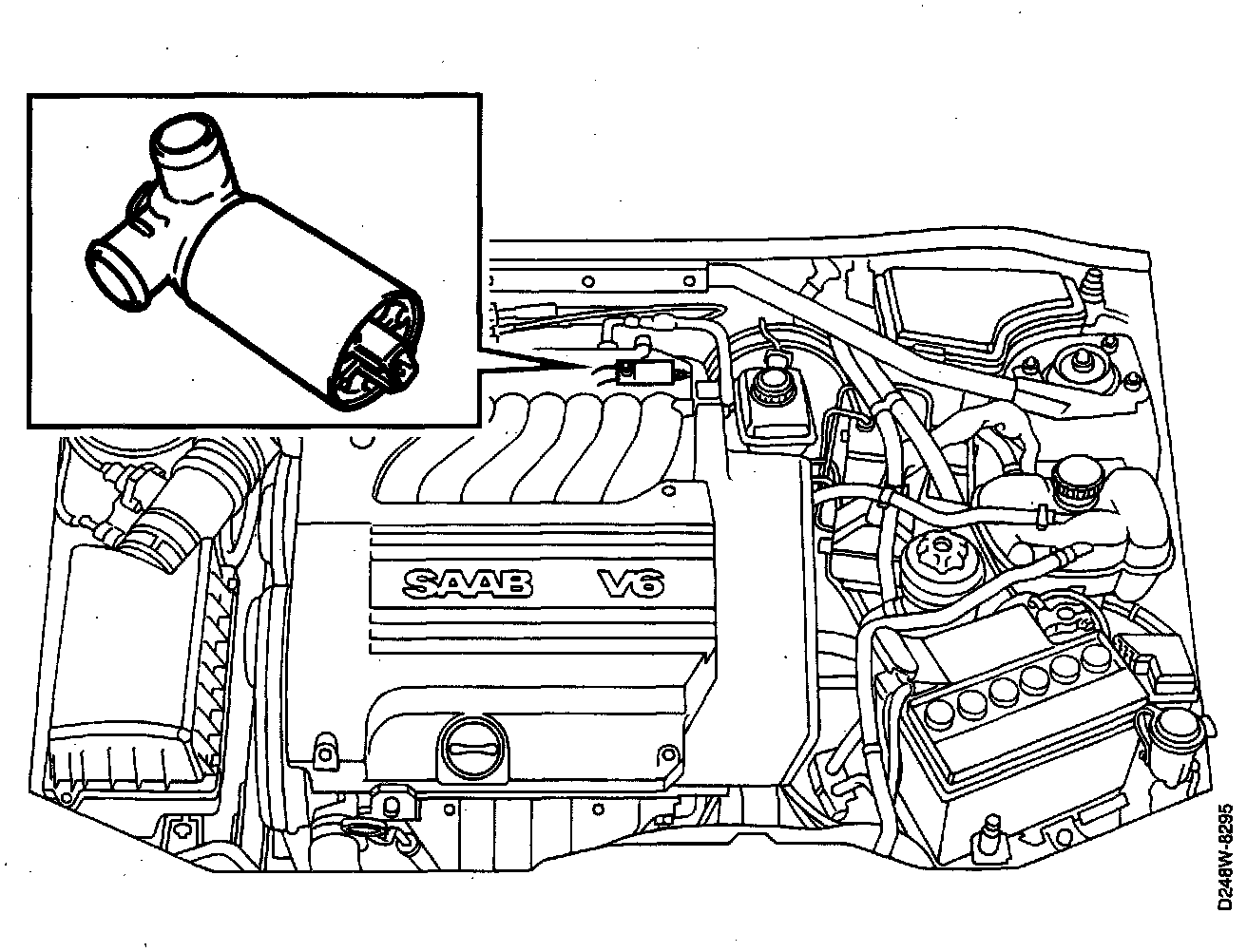 SAAB V6

D248W-8295