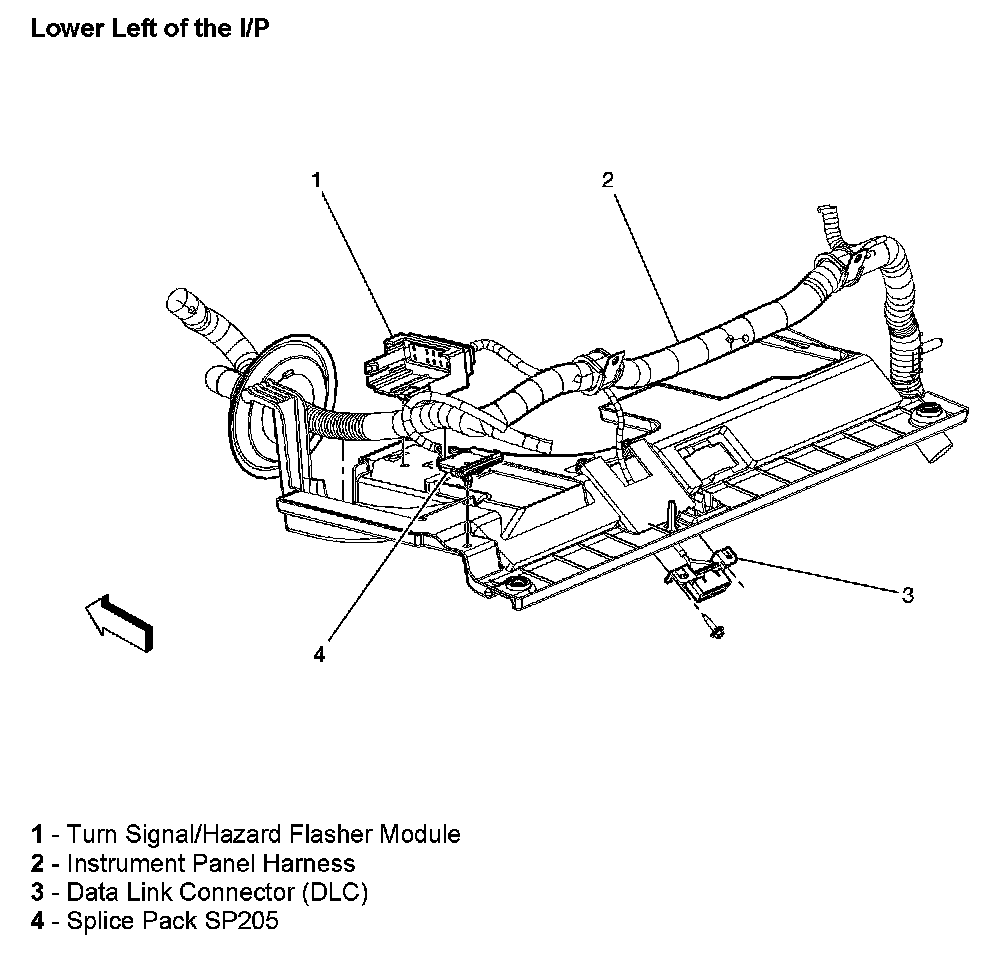 Lower Left of the I/P

1

2

3

4

1 - Turn Signal/Hazard Flasher Module
2 - Instrument Panel Harness
3 - Data Link Connector (DLC)
4 - Splice Pack SP205