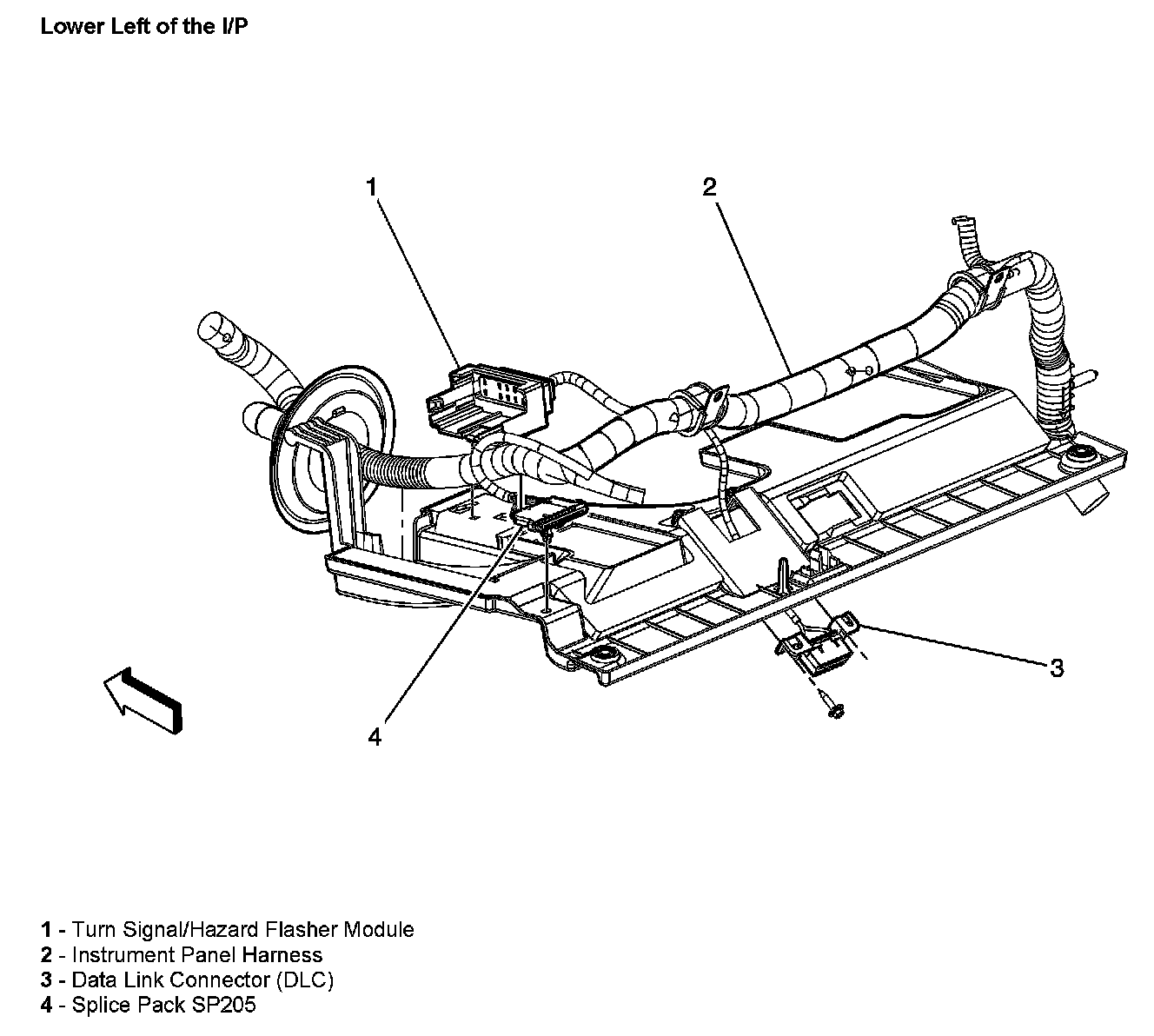 Lower Left of the I/P

1

2

3

4

1 - Turn Signal/Hazard Flasher Module
2 - Instrument Panel Harness
3 - Data Link Connector (DLC)
4 - Splice Pack SP205