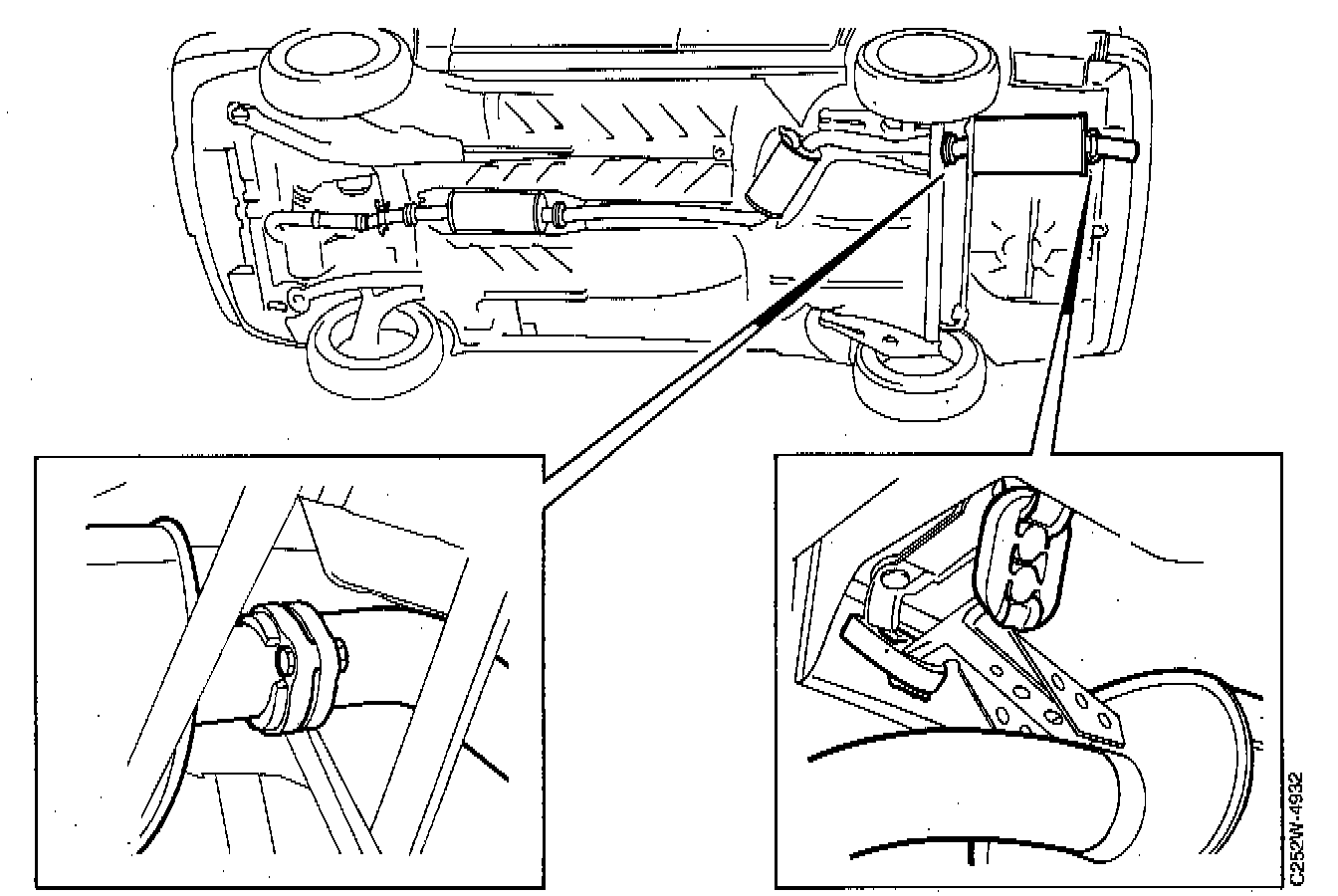 C252W-4932