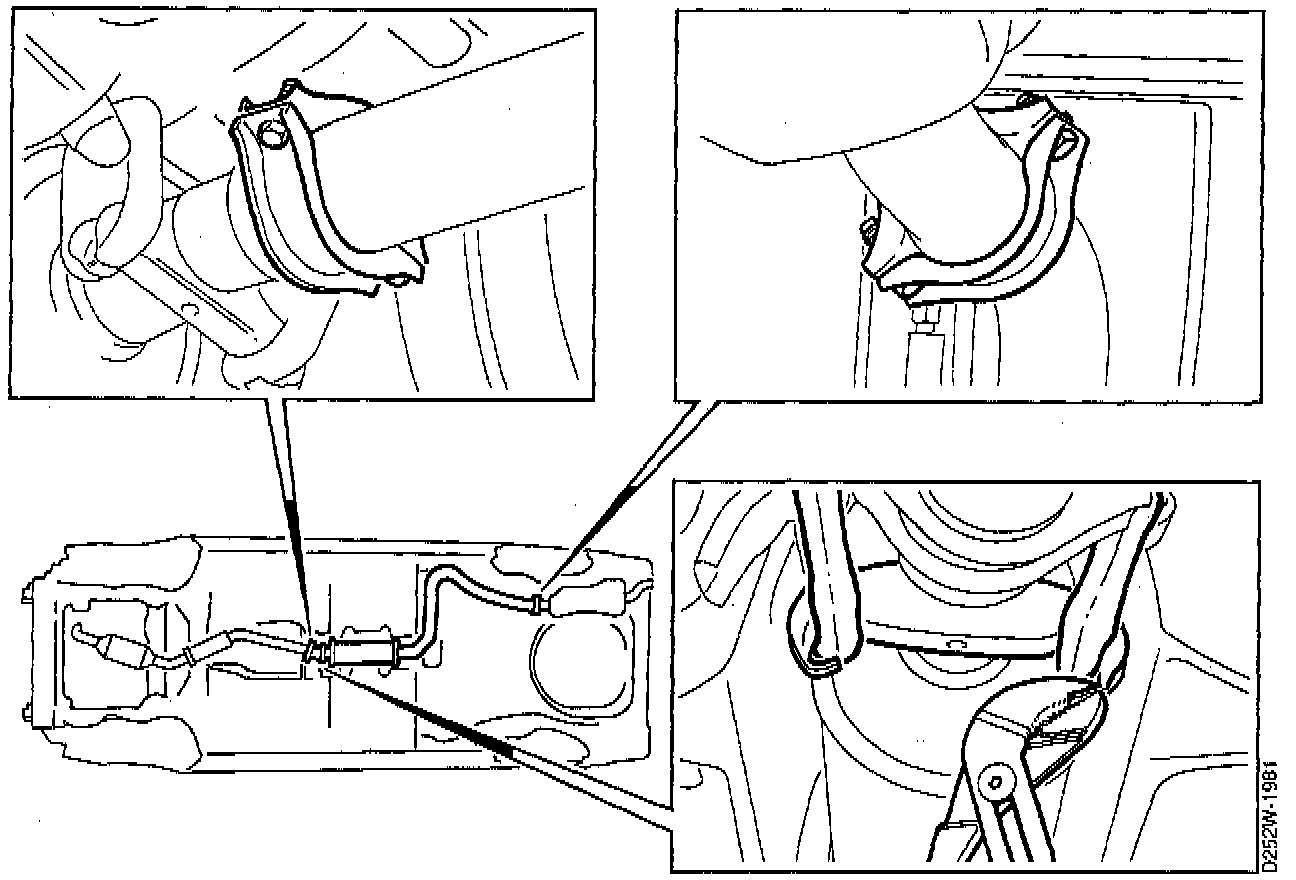 D252W-1981