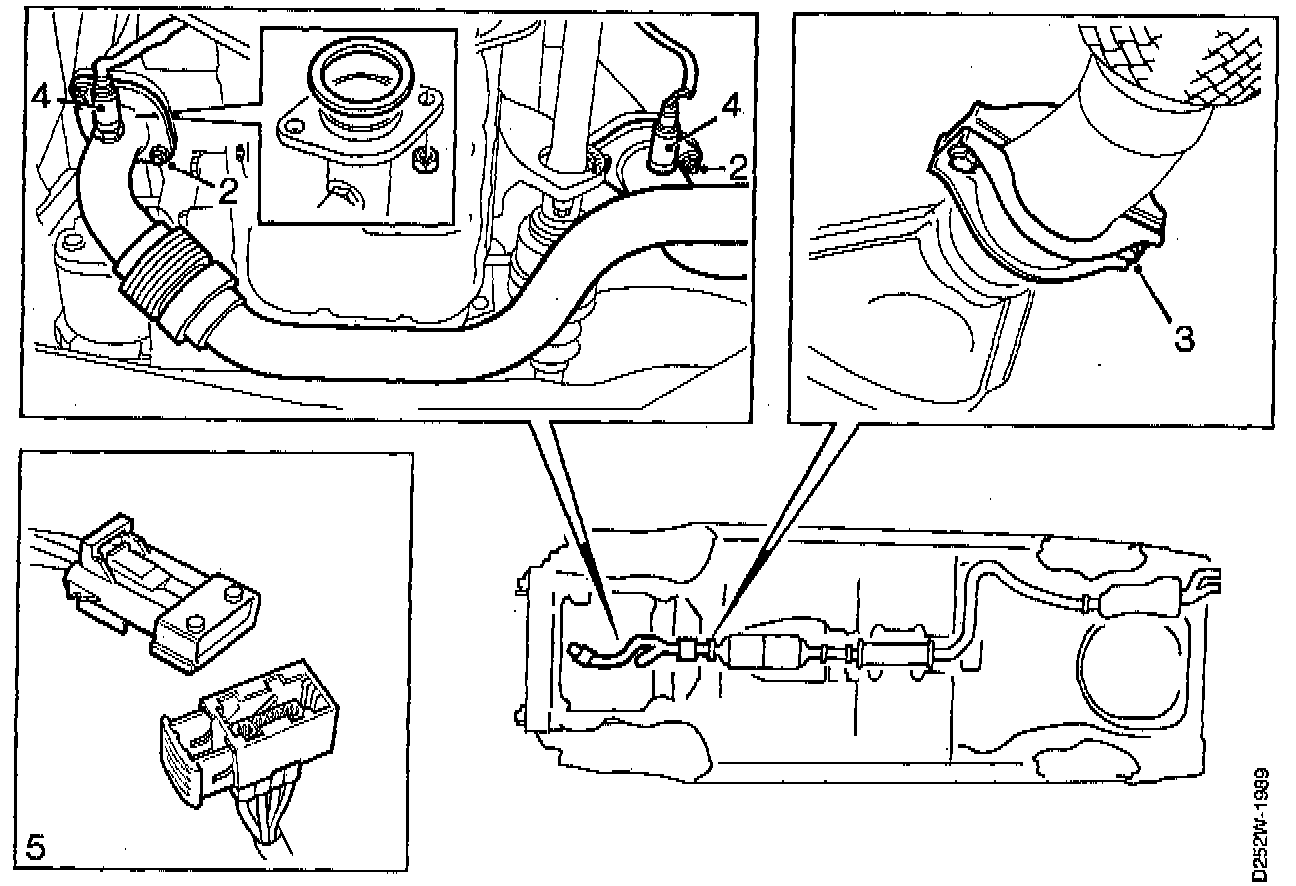 4
2
4
2
3
5
D252W-1989