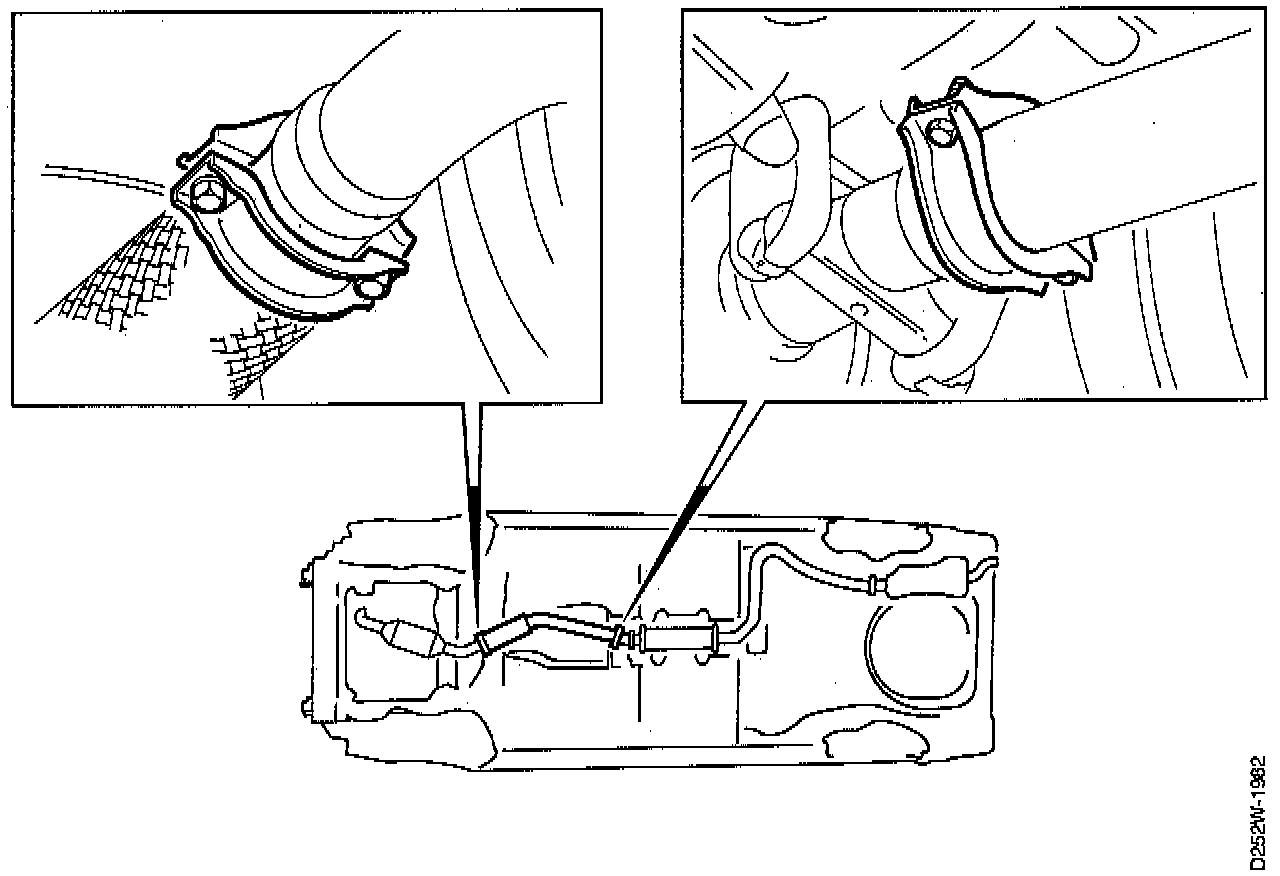 D252W-1982