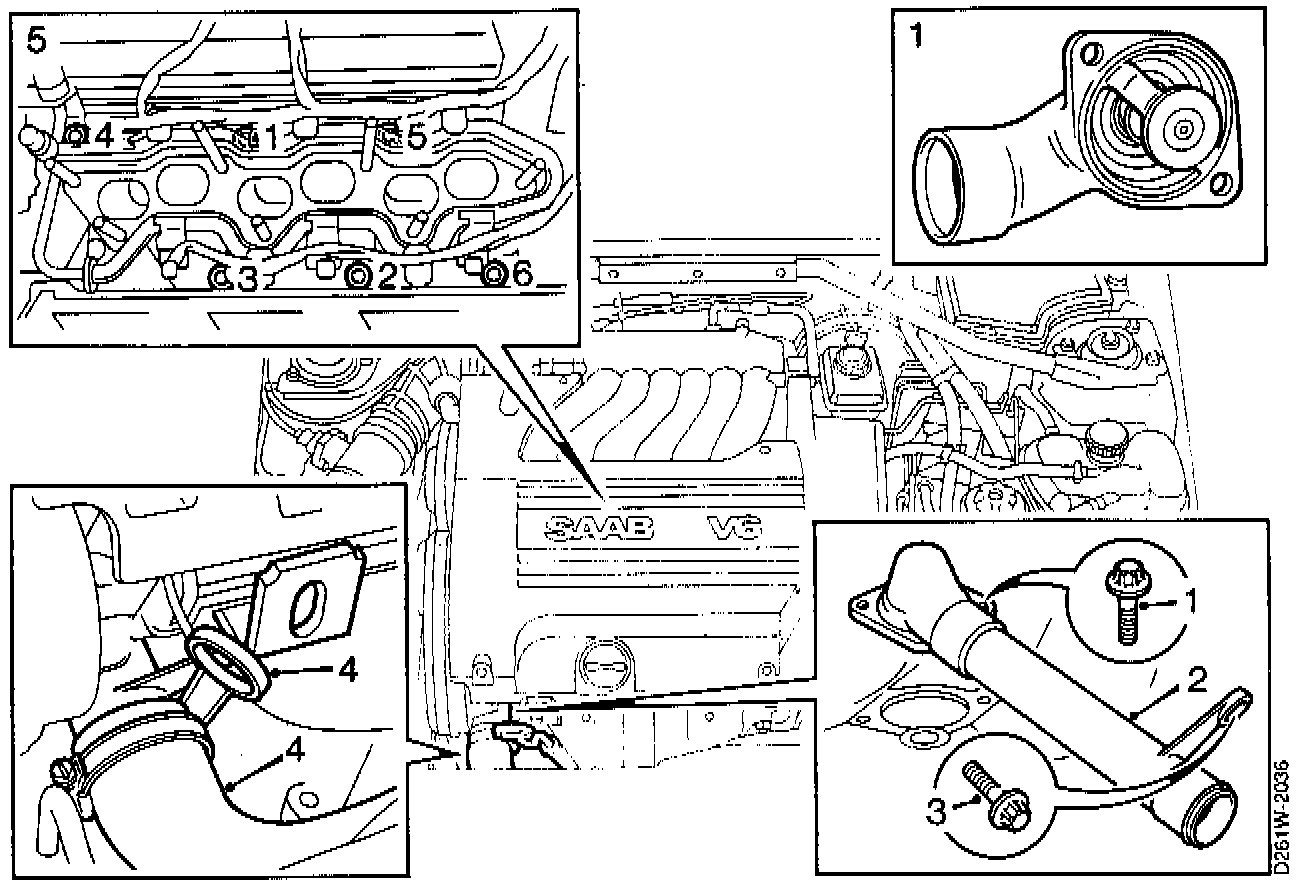 5
4
1
5
3
2
6
1
SAAB V6
4
4
1
2
3
D261W-2036