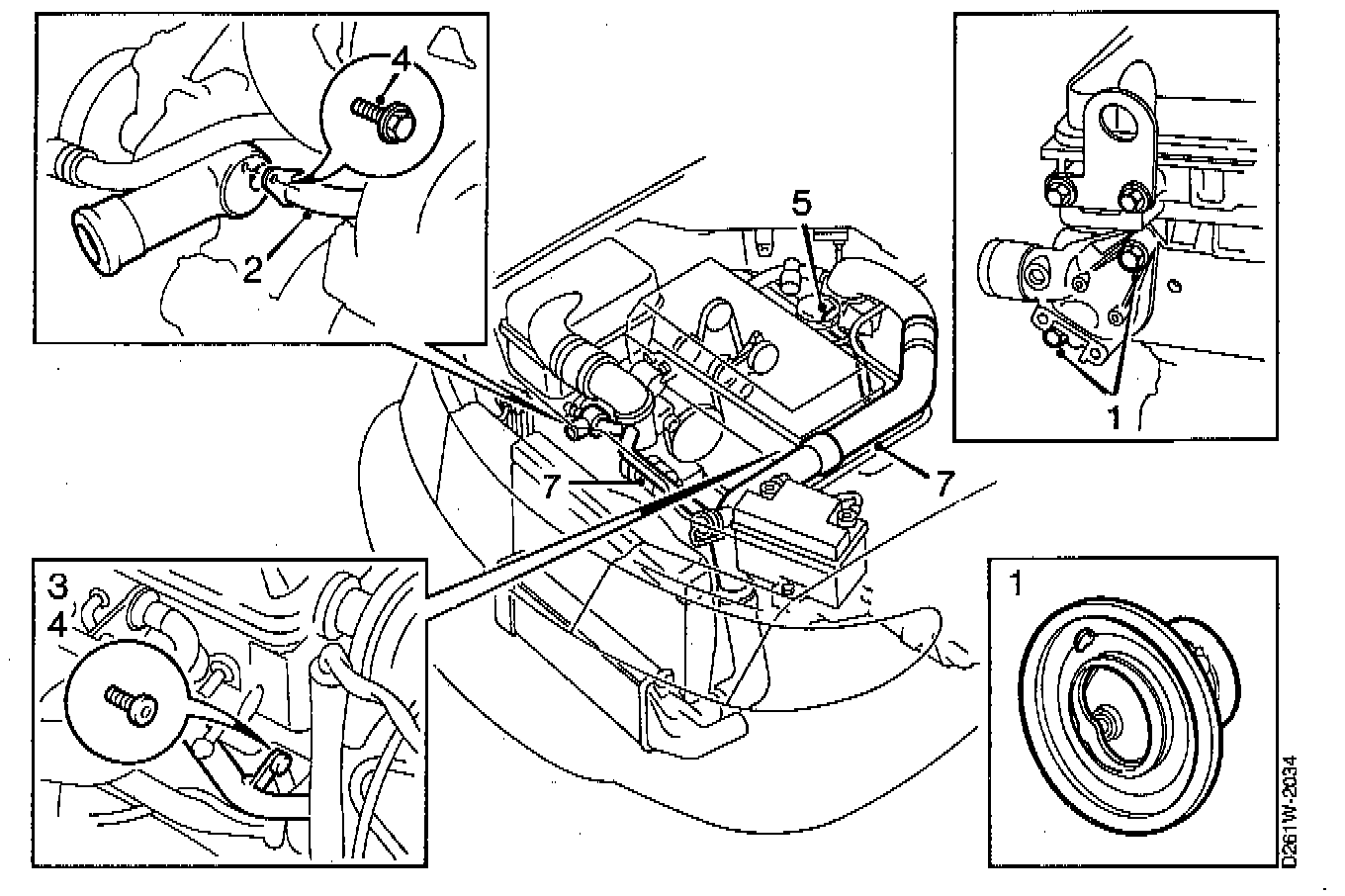 4
2
5
1
7
7
3
4
1
D261W-2034