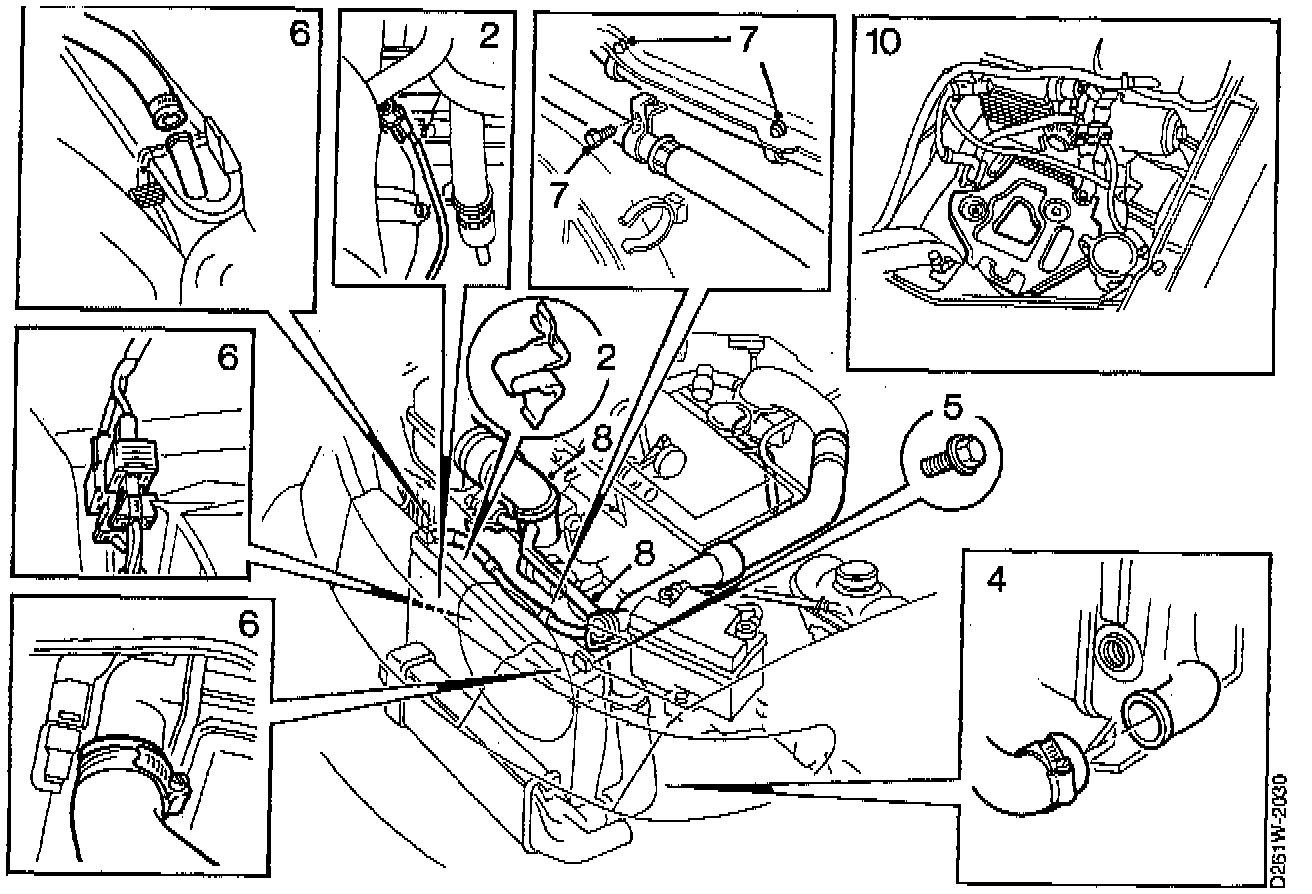 6
2
7
7
10
6
2
8
5
8
6
4
D261W-2030